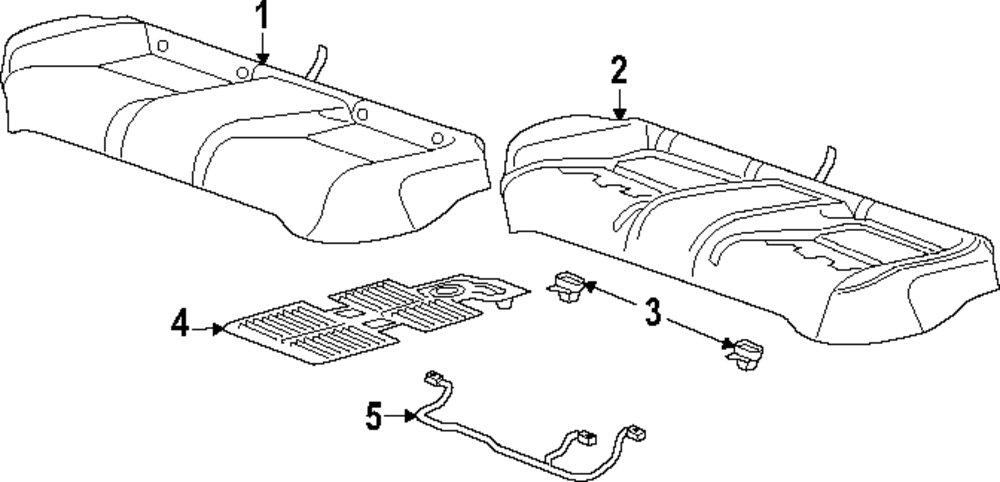 1
2
3
4
5