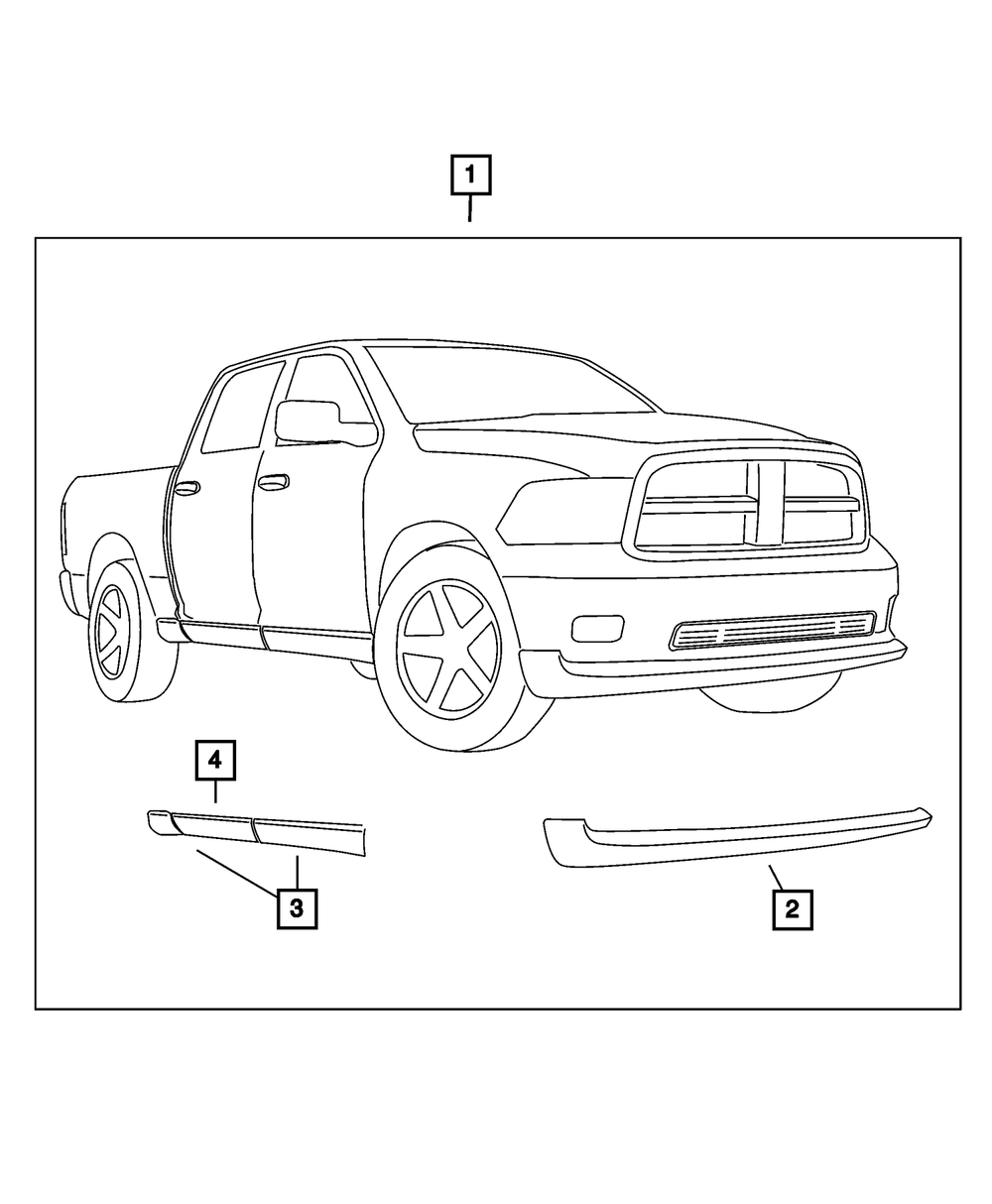 1
4
3
2