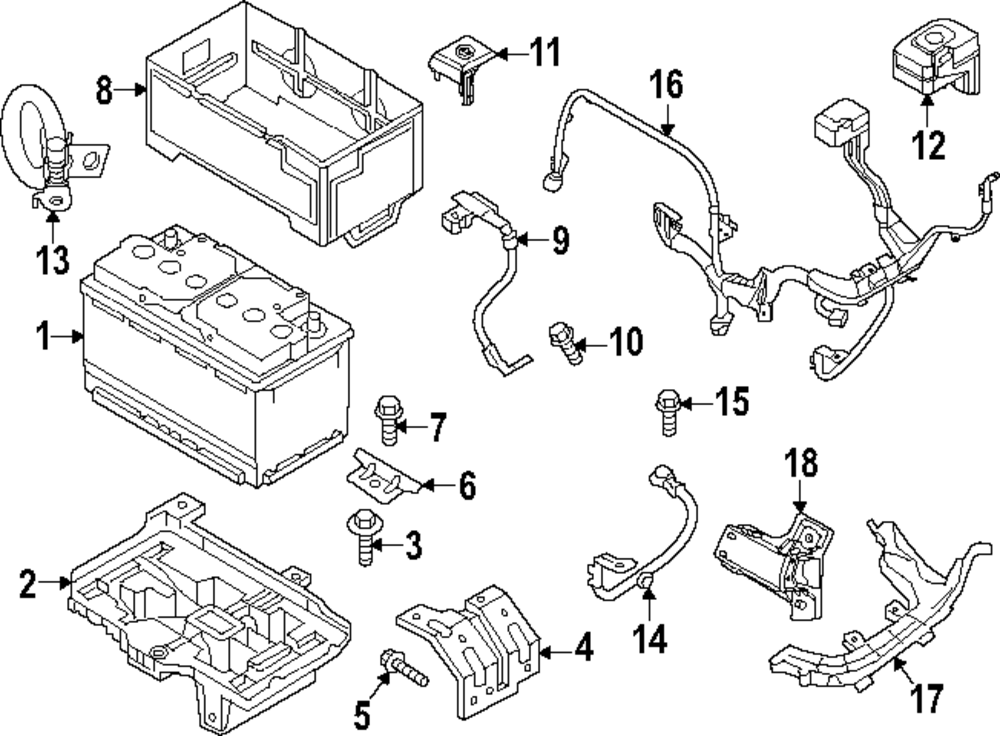 8
11
16
12
13
9
1
10
15
7
6
18
3
2
14
4
5
17