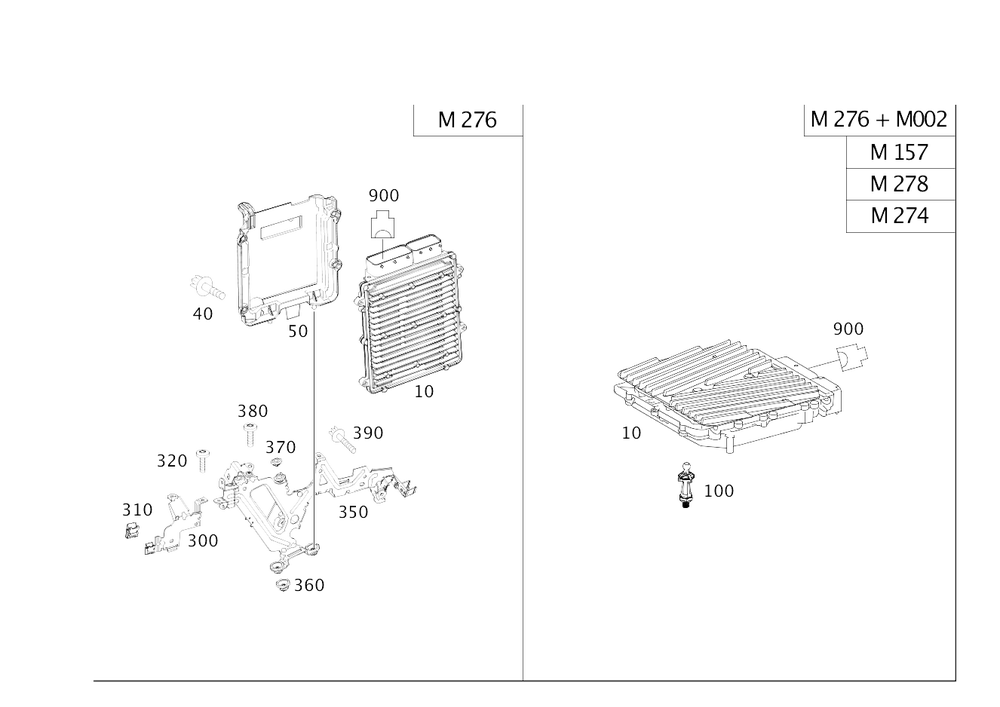 M 276

900

40

50

10

380

390

370

320

350

310

300

360

M 276 + M002

M 157

M 278

M 274

900

10

100