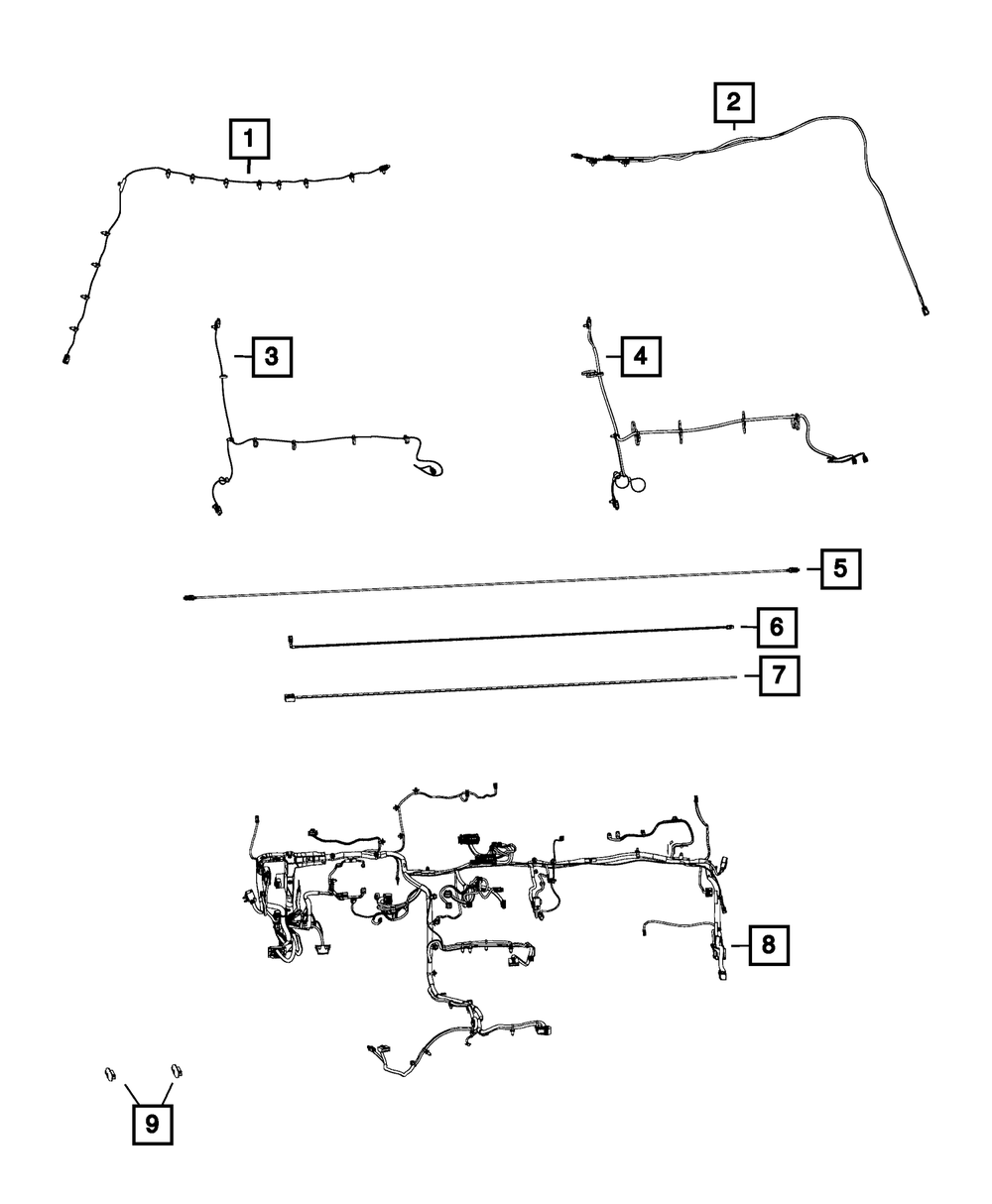 1
2
3
4
5
6
7
8
9