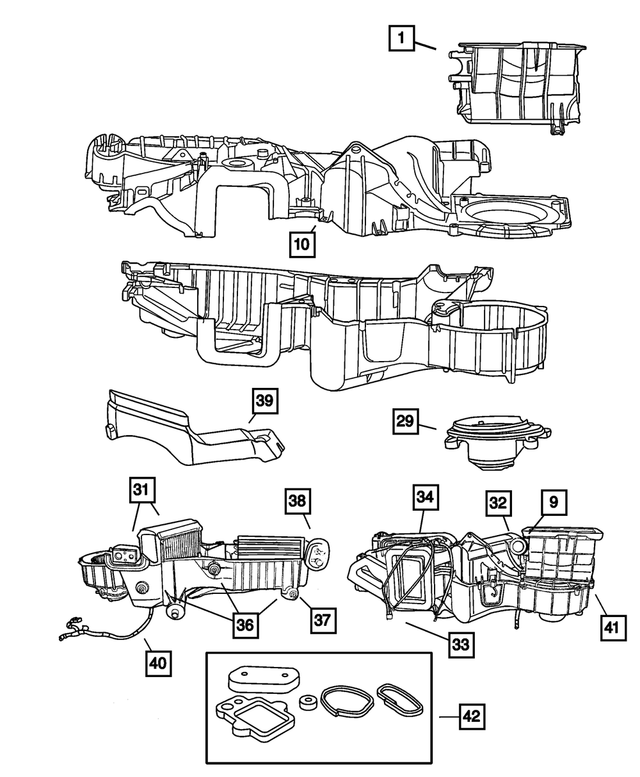 1

10

39

29

31

38

34

32

9

36

37

41

40

33

42