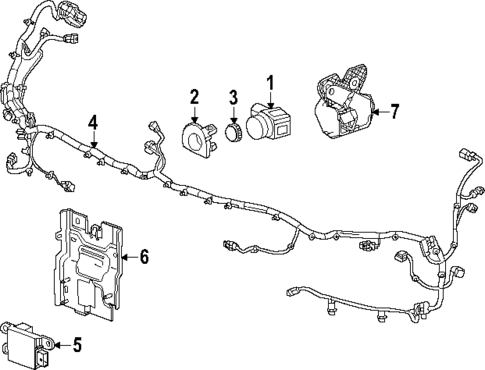 1
2
3
7
4
6
5