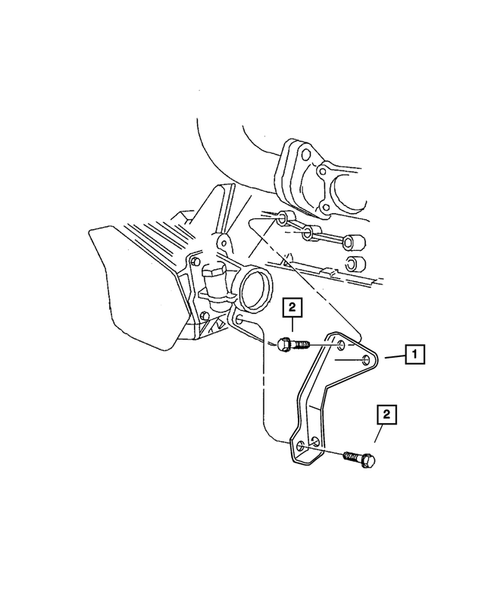 2
1
2