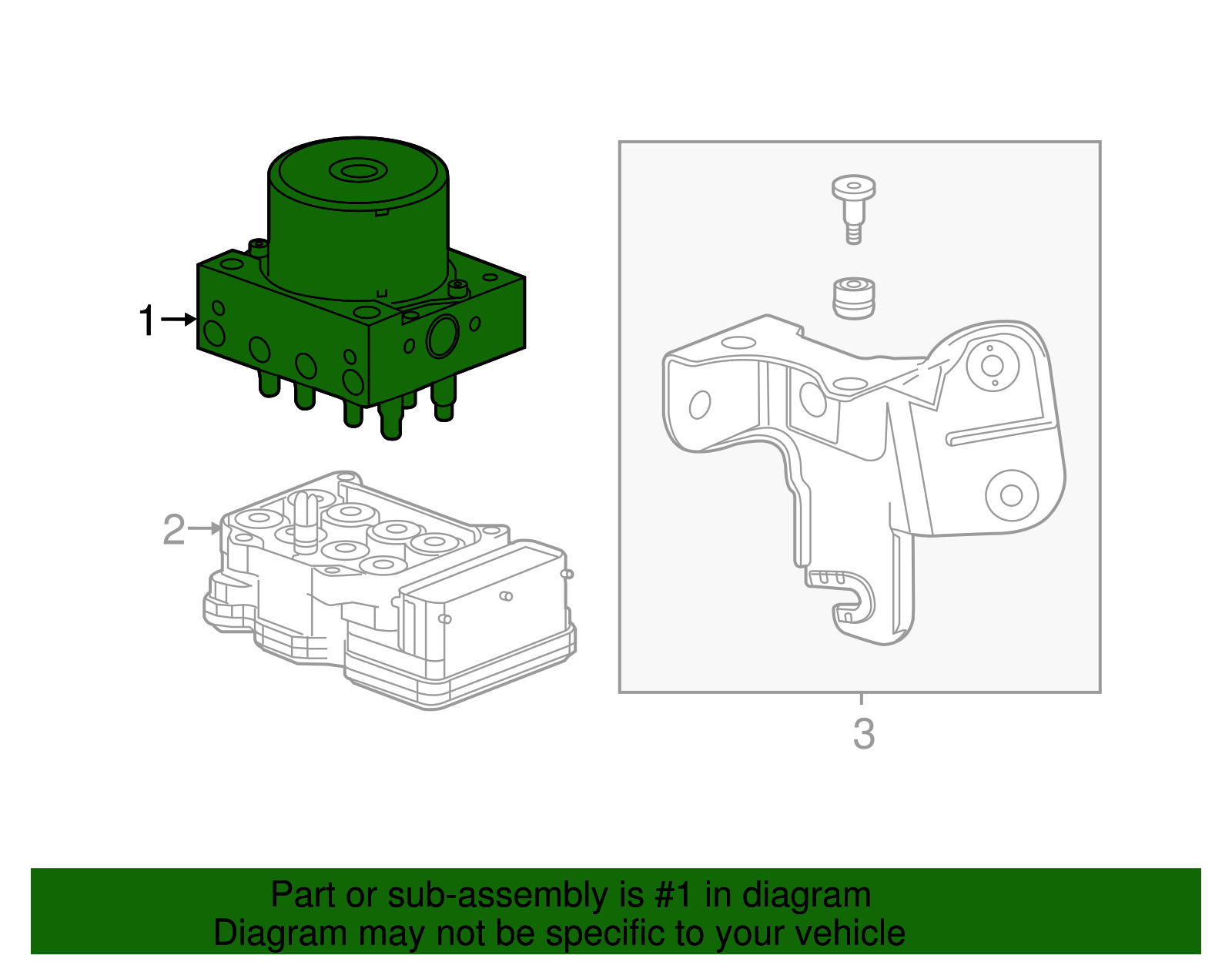 1
2
3

Part or sub-assembly is #1 in diagram
Diagram may not be specific to your vehicle