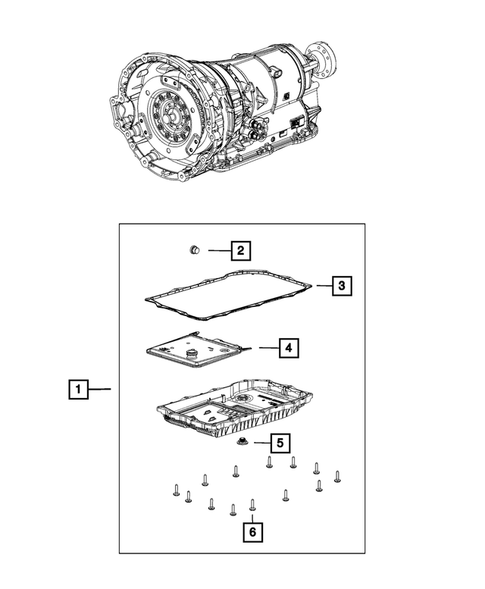 2

3

4

1

5

6