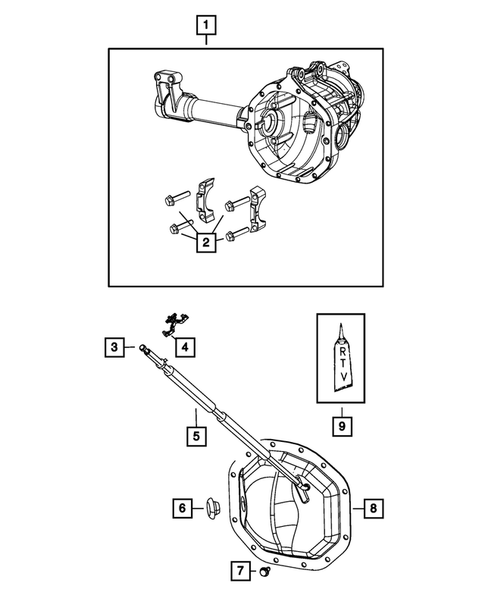 1
2
3
4
R
T
V
5
9
6
8
7