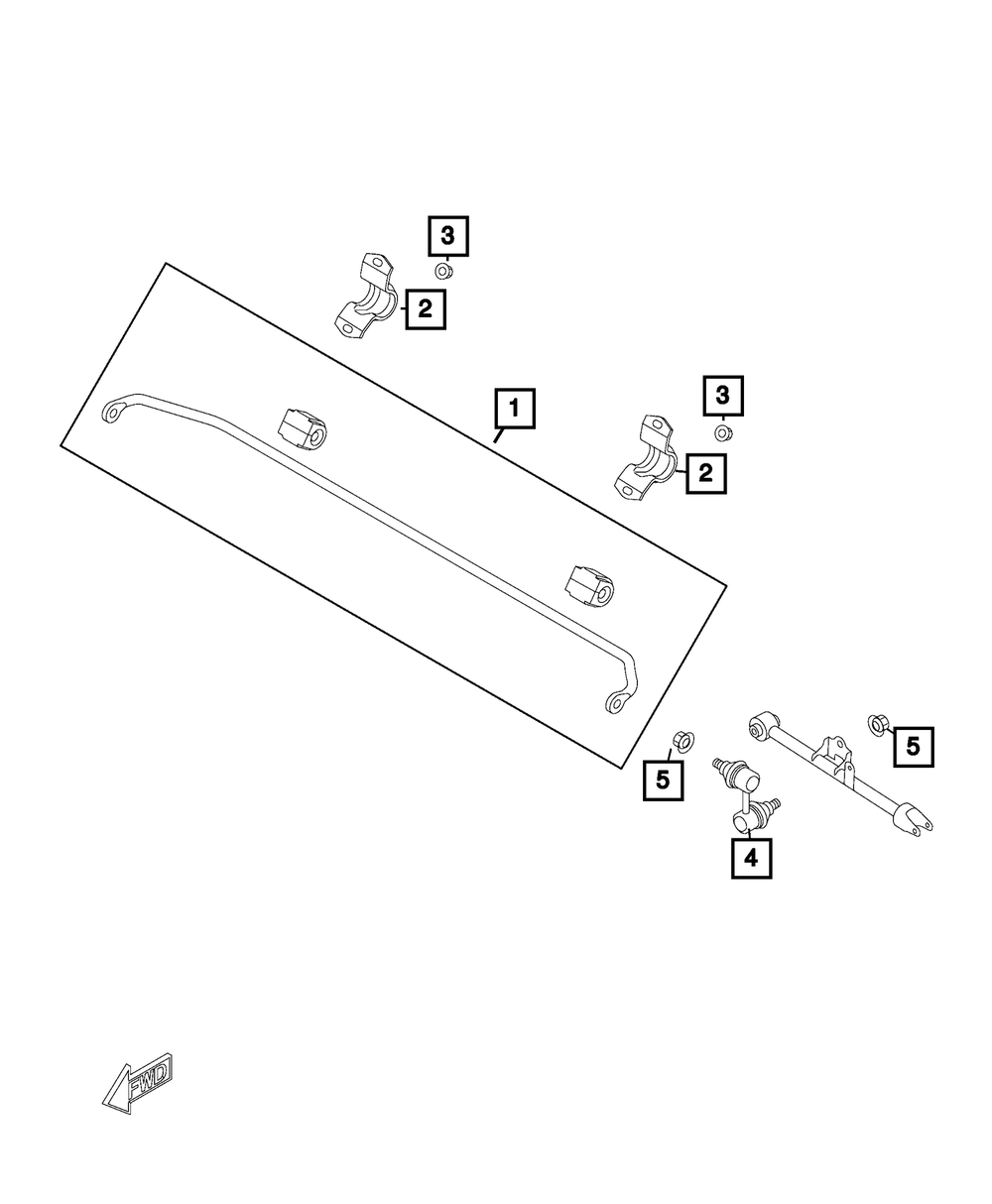 3
2
1
3
2
5
5
4
FWD