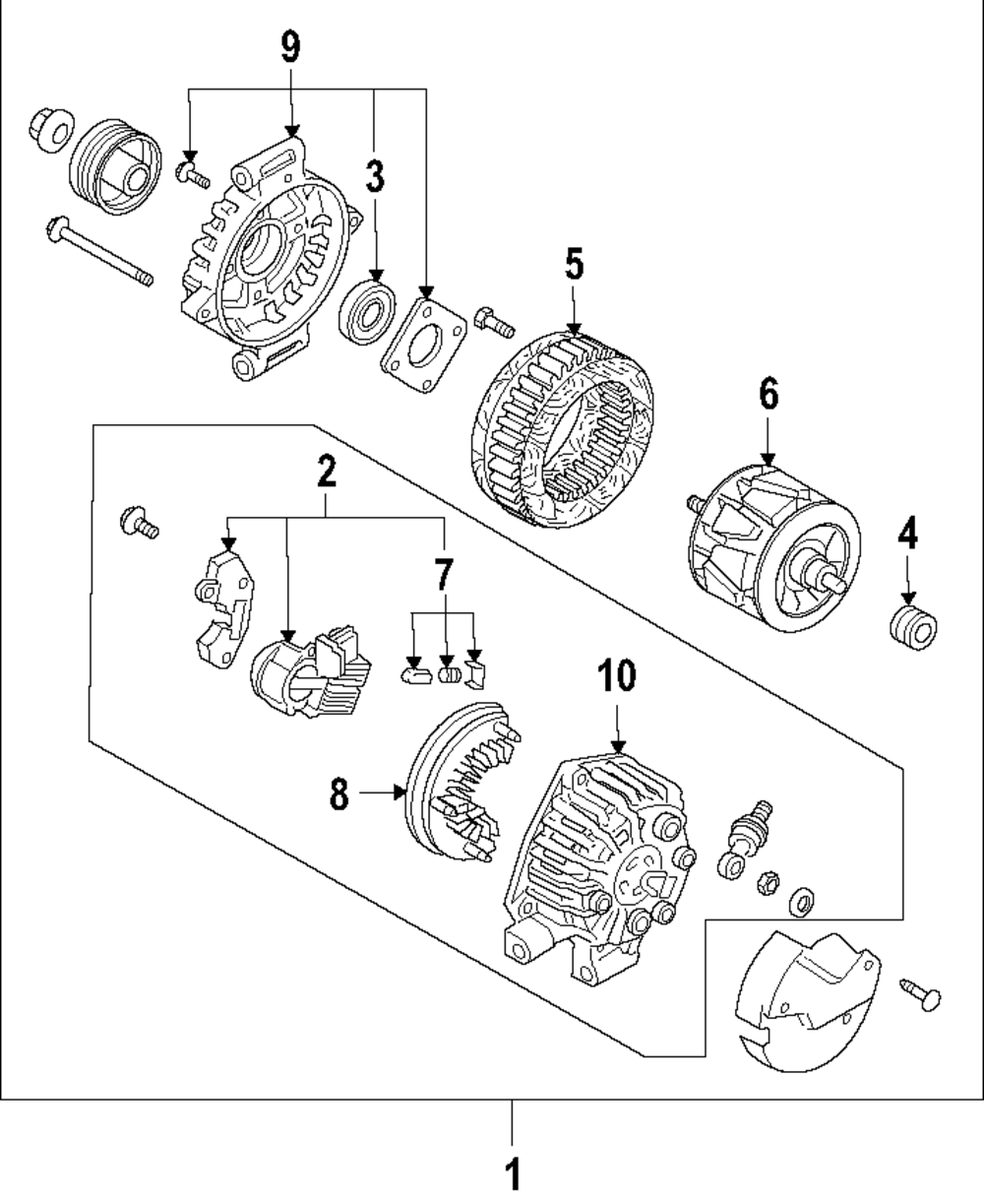 9
3
5
6
2
4
7
10
8
1