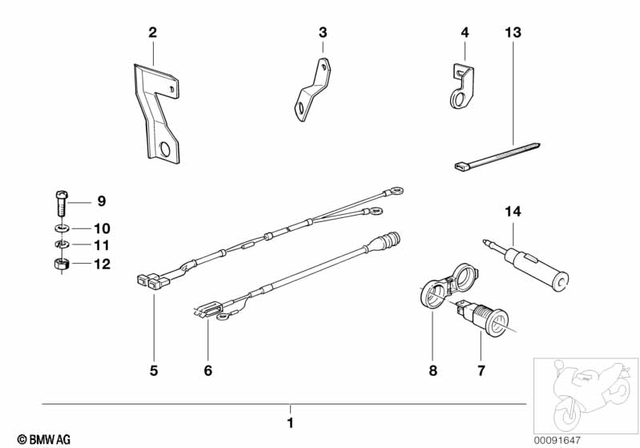 2
3
4
13
9
10
11
12
14
5
6
8
7
1
© BMW AG
00091647