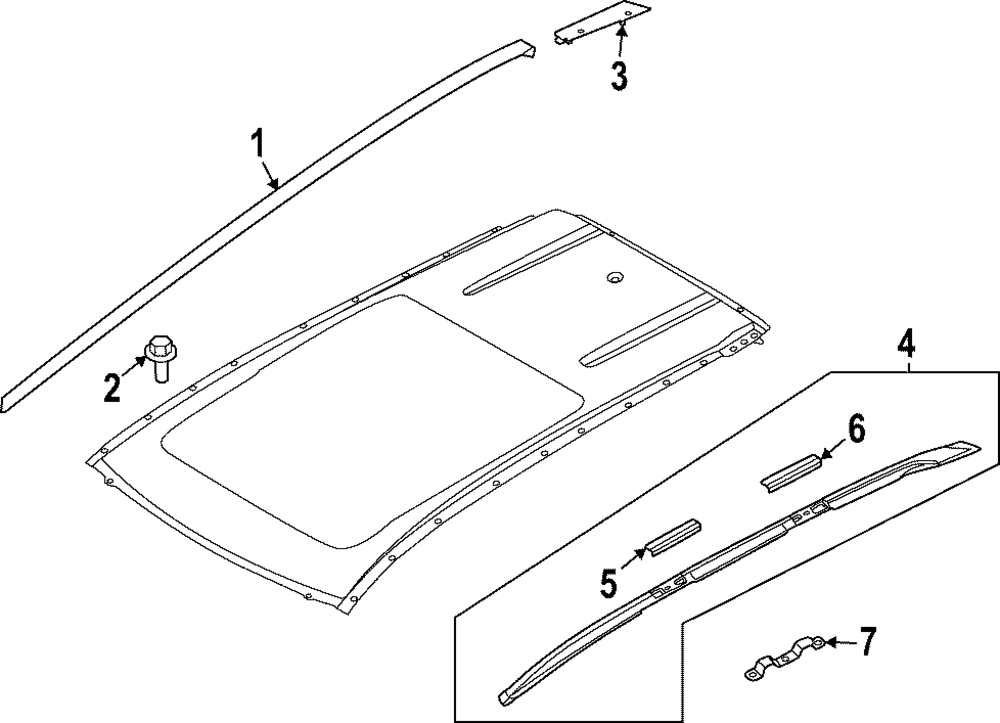 3
1
2
4
6
5
7