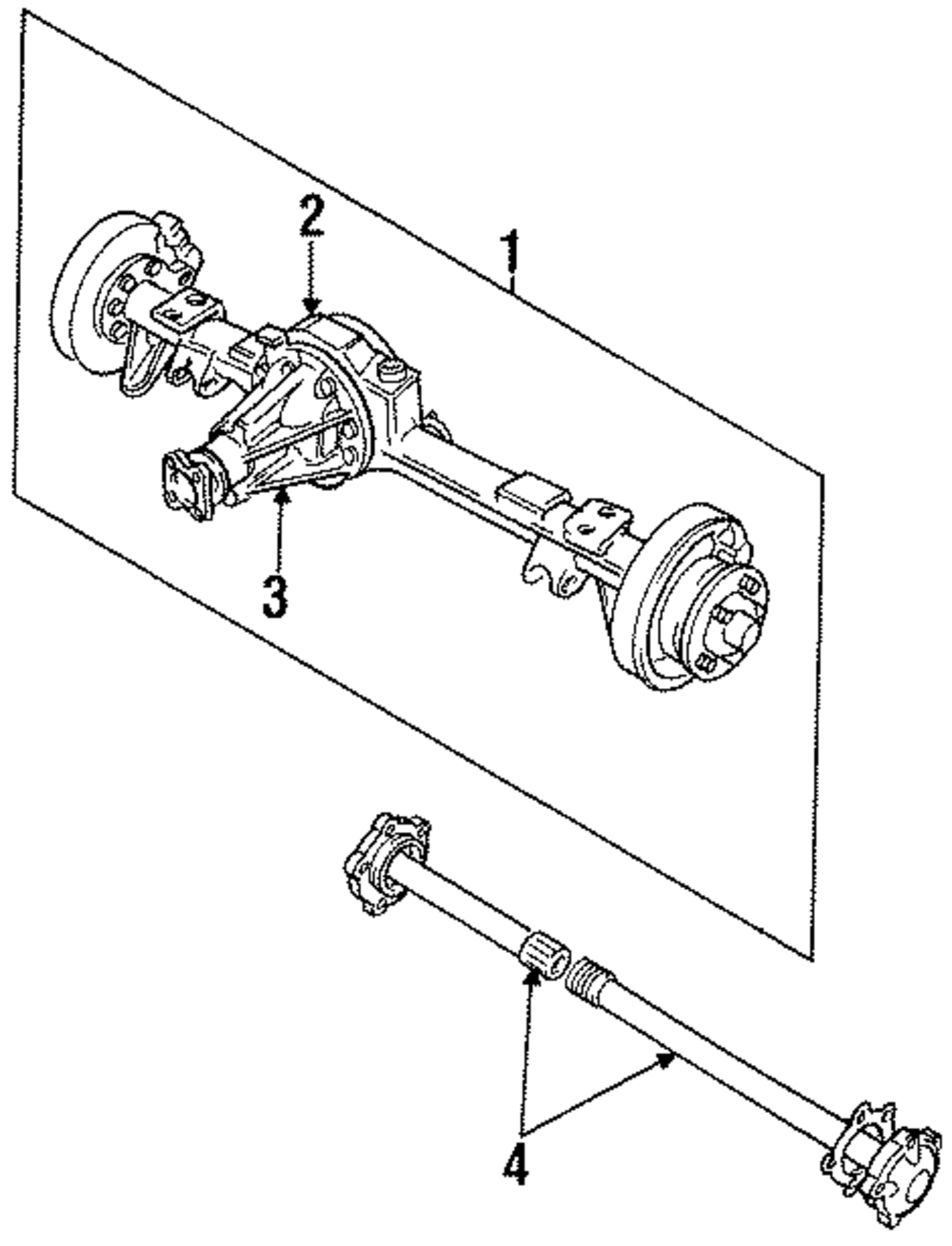 2
1
3
4