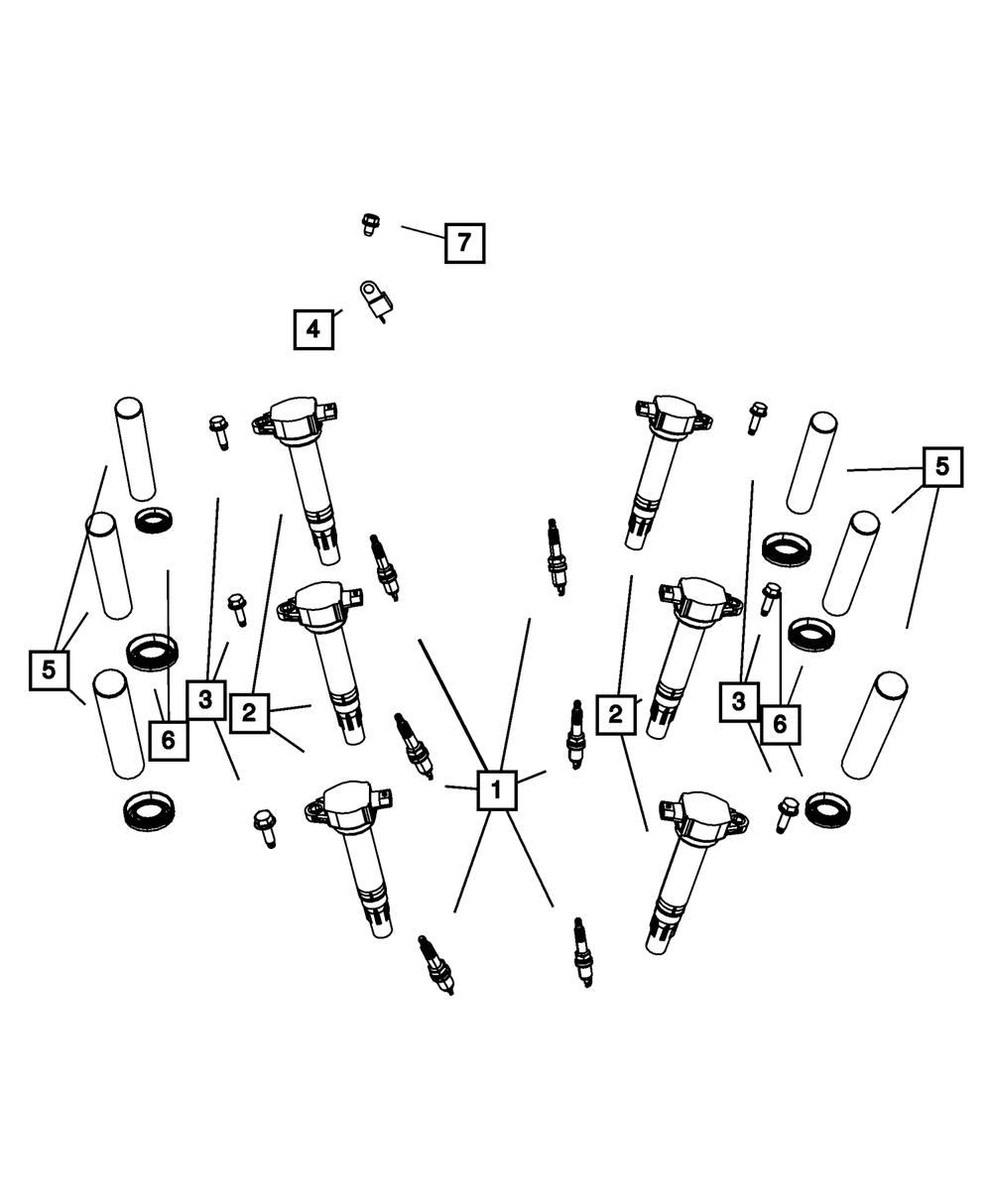 7

4

5

5

3

2

6

2

3

6

1