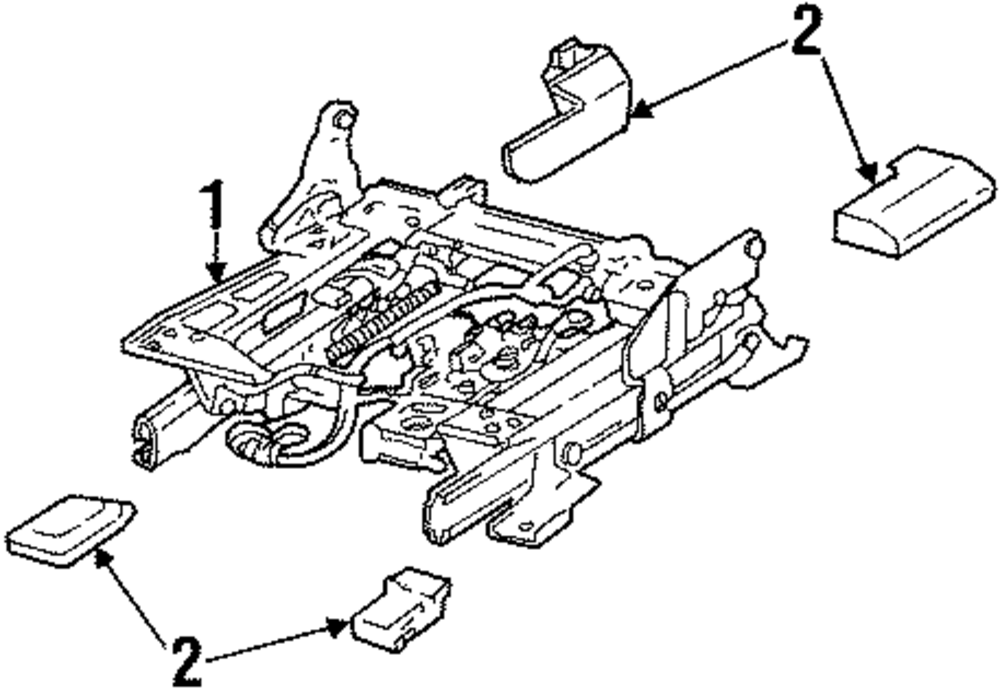 2
1
2