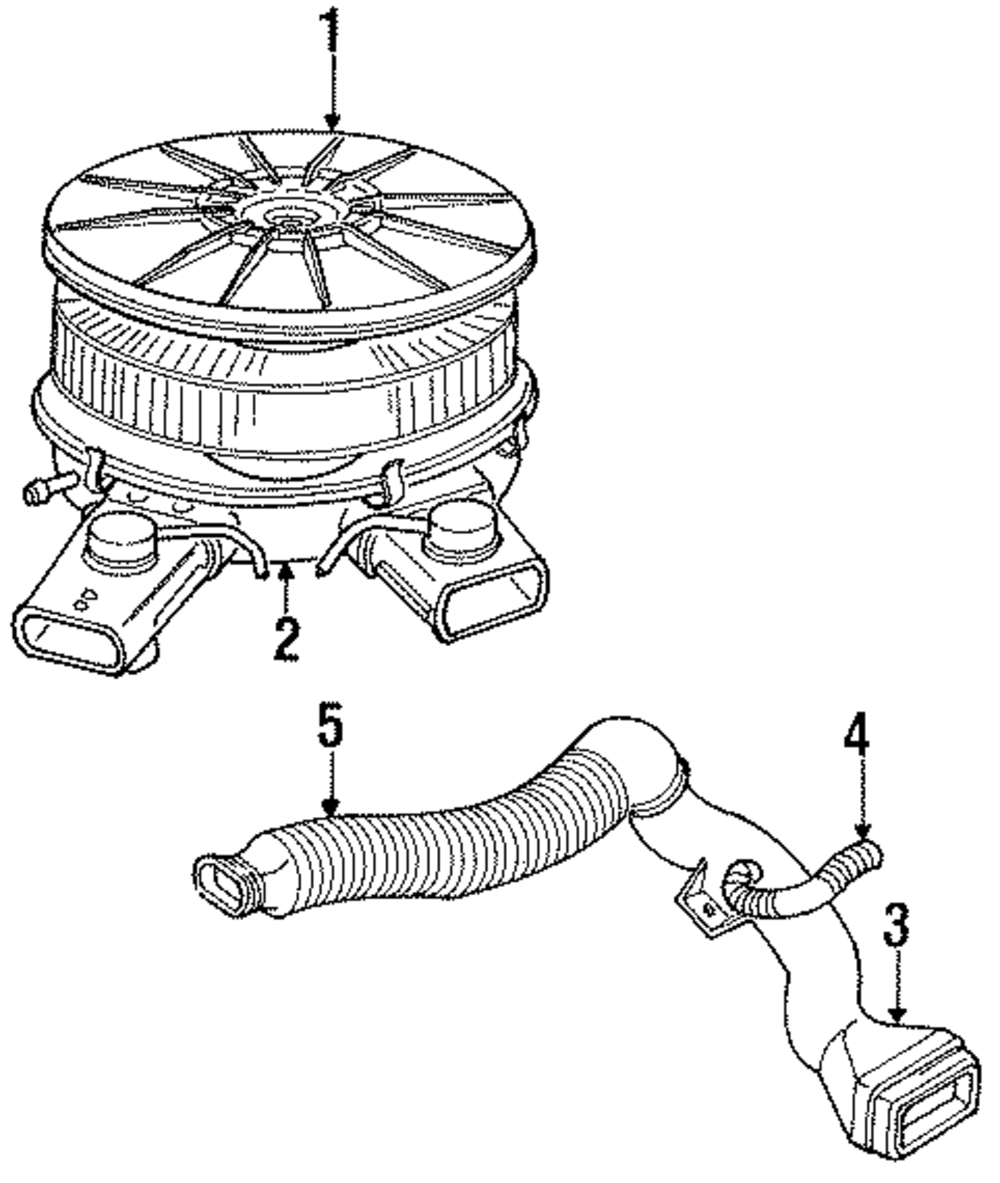 1
2
5
4
3