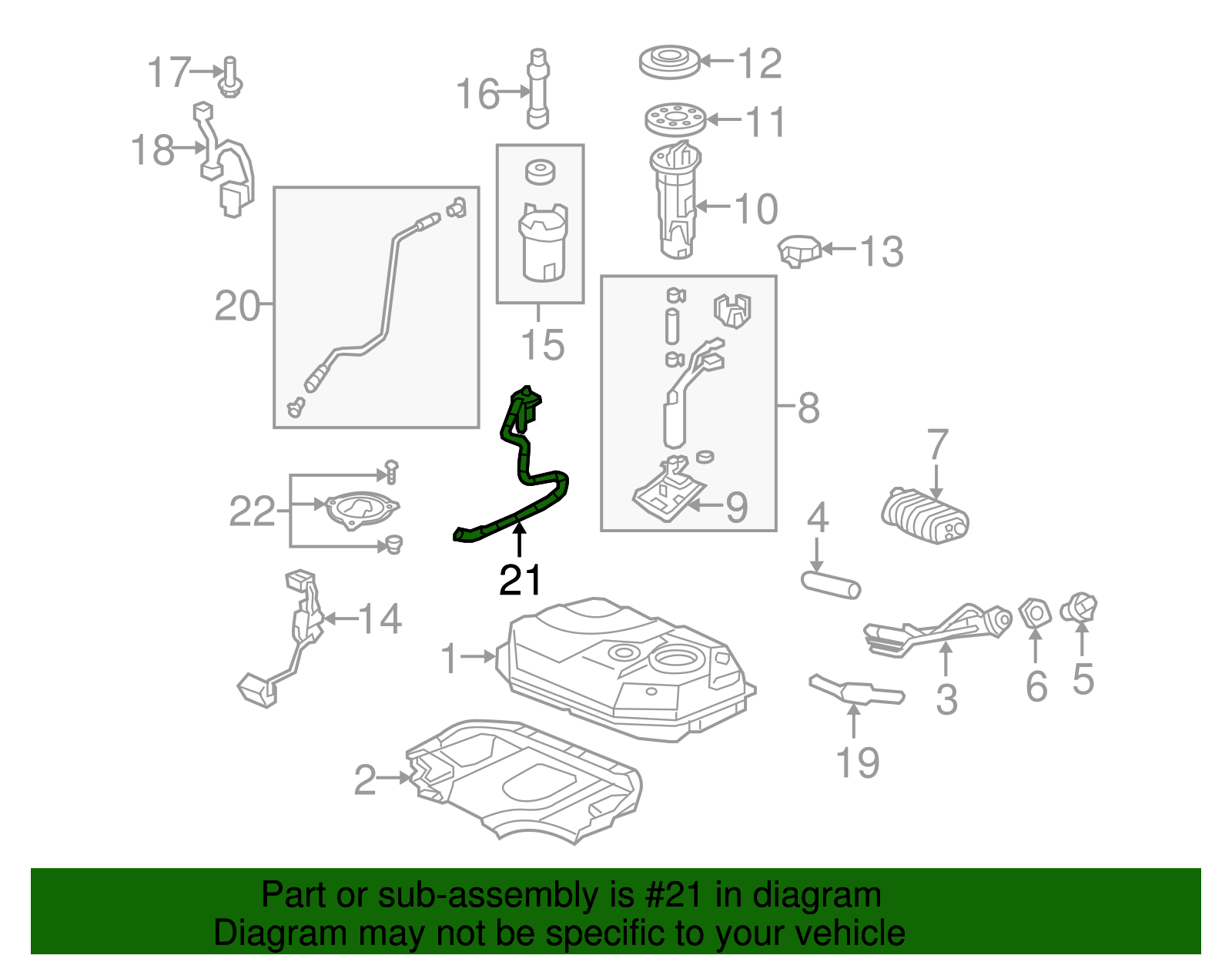 17
16
12
11
18
10
13
20
15
8
7
22
9
4
21
14
1
3
6
5
19
2

Part or sub-assembly is #21 in diagram
Diagram may not be specific to your vehicle