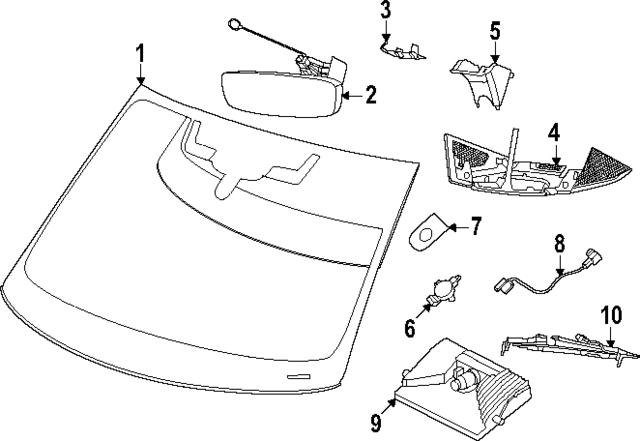 1
2
3
5
4
7
8
6
10
9