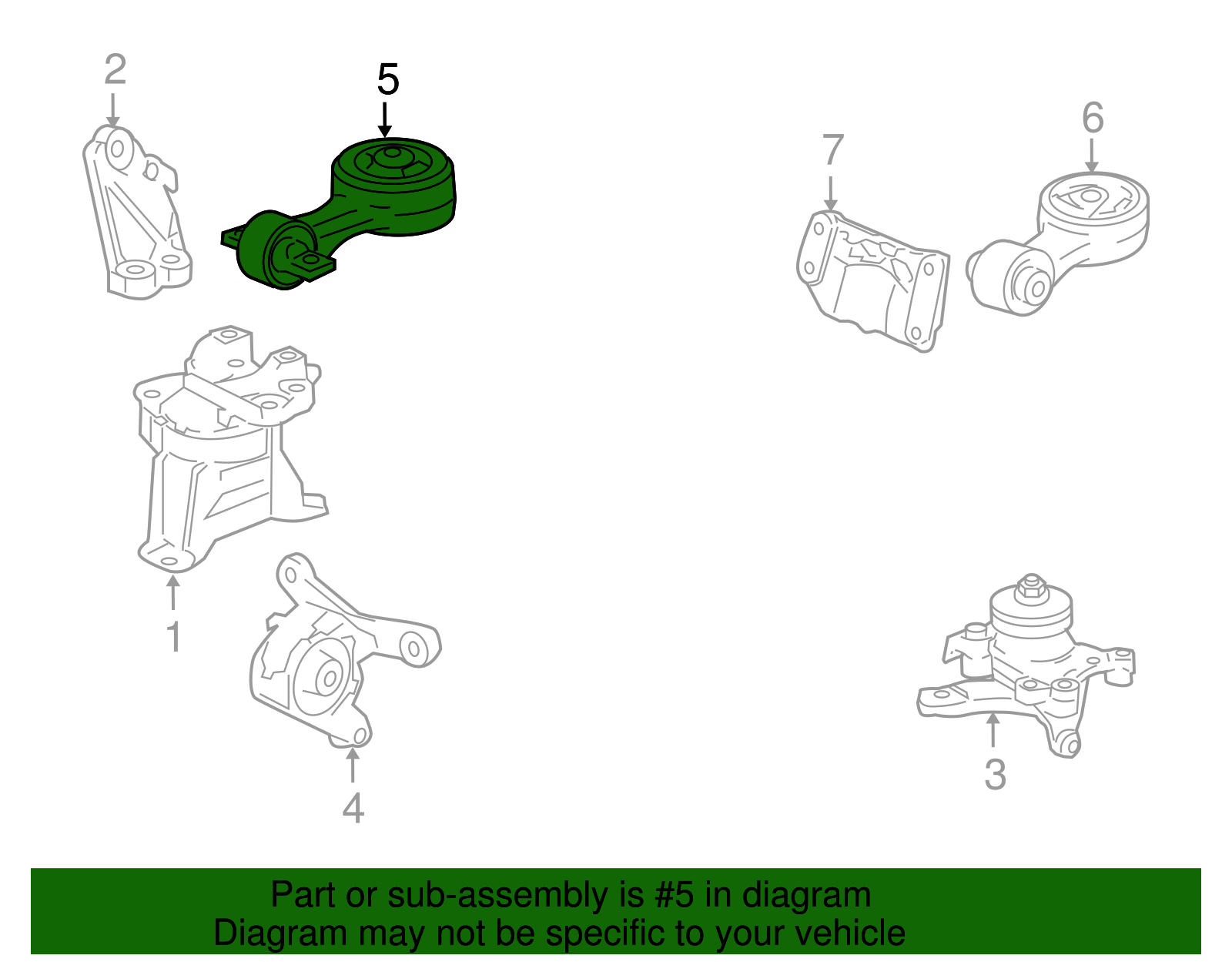 2
5
7
6
1
4
3

Part or sub-assembly is #5 in diagram
Diagram may not be specific to your vehicle