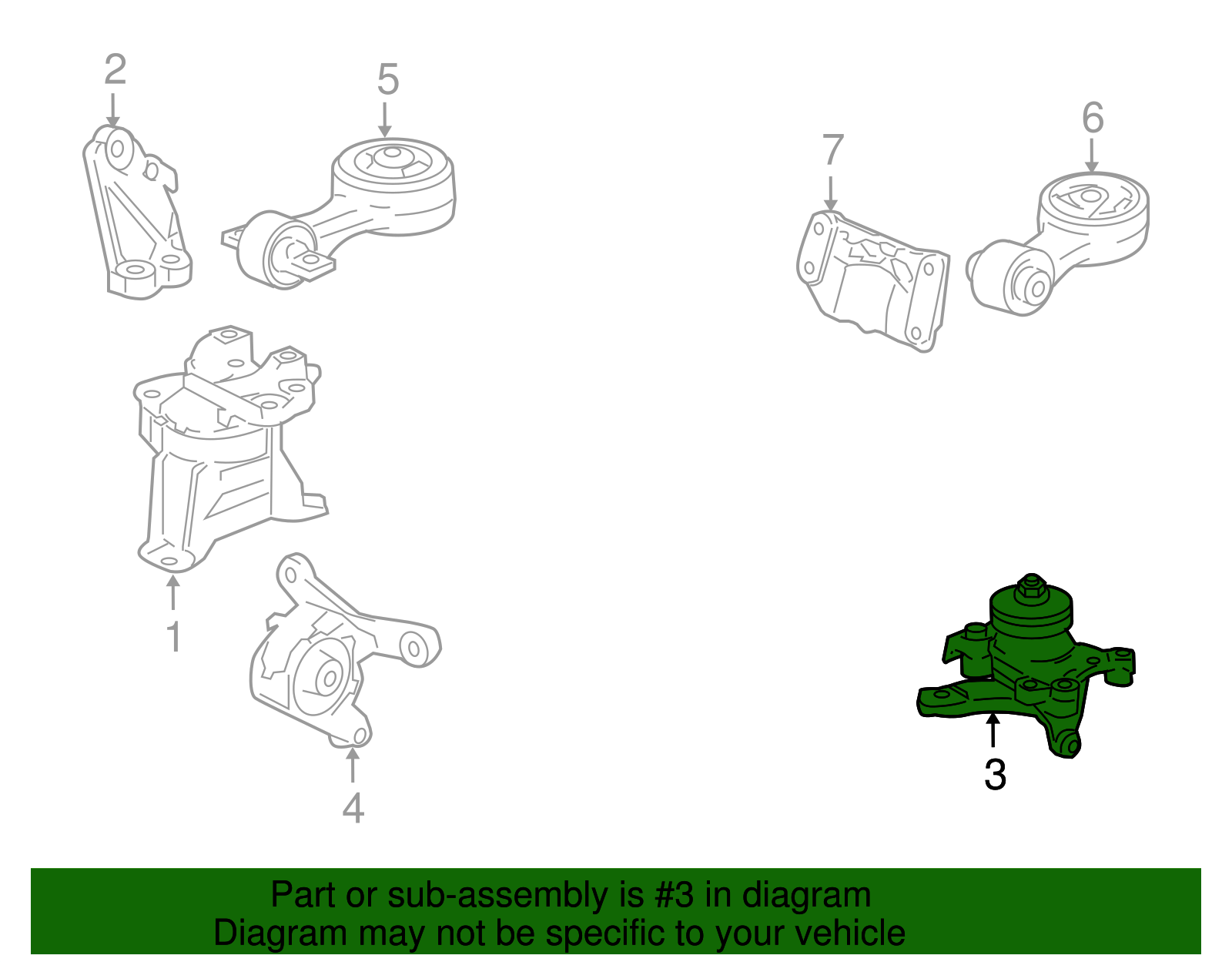 2
5
7
6
1
4
3

Part or sub-assembly is #3 in diagram
Diagram may not be specific to your vehicle