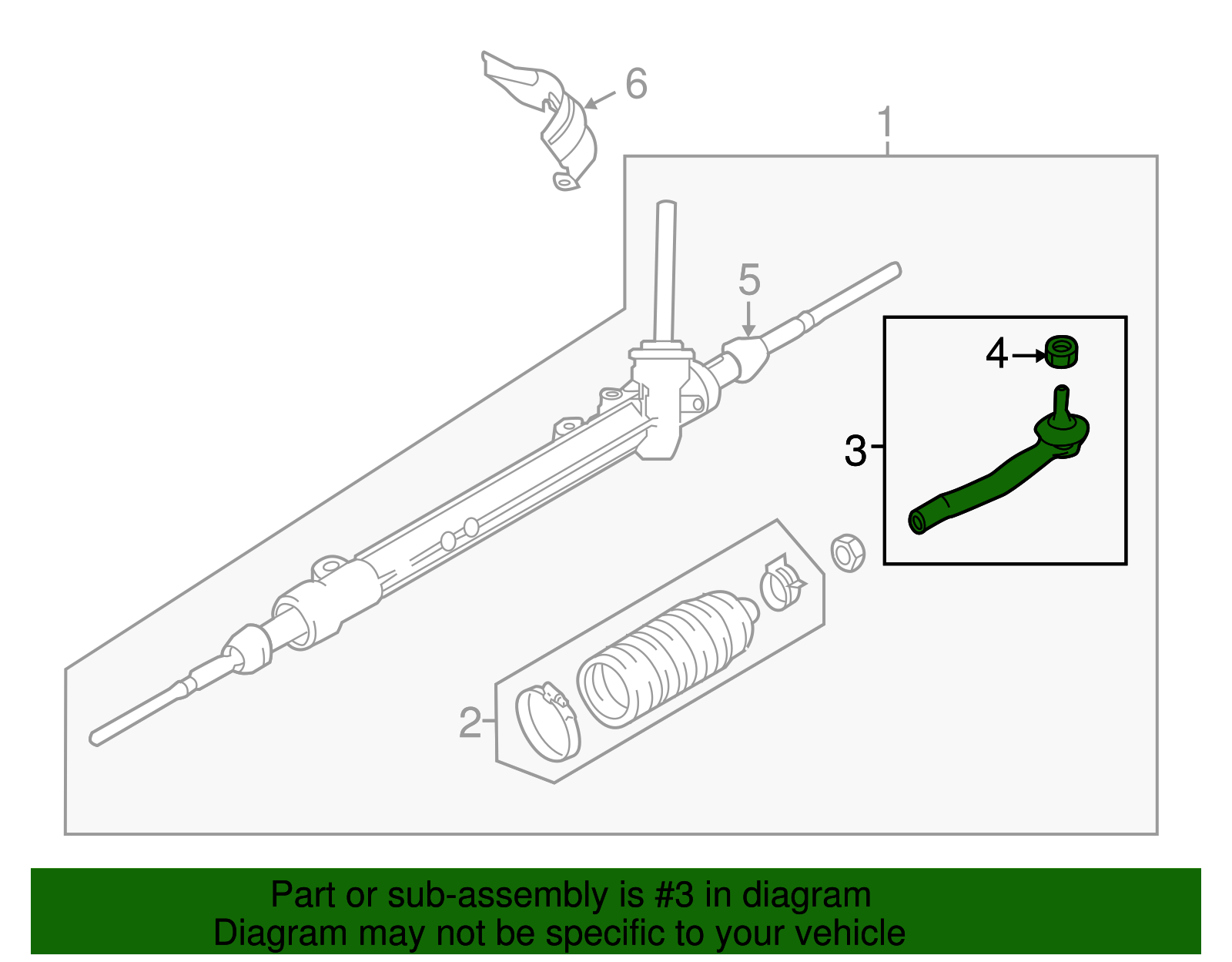 6
1
5
4
3
2
Part or sub-assembly is #3 in diagram
Diagram may not be specific to your vehicle