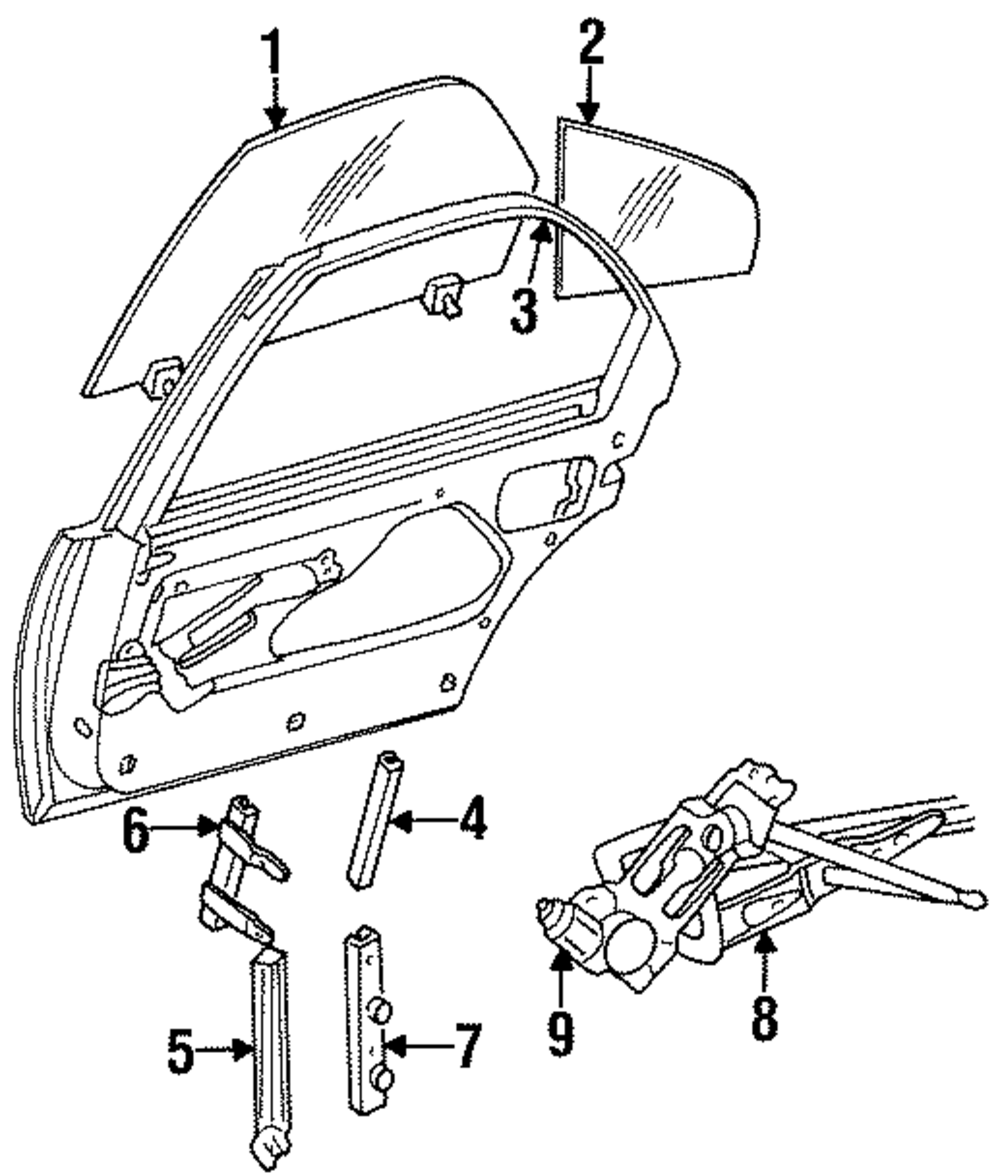 1
2
3
6
4
5
7
9
8