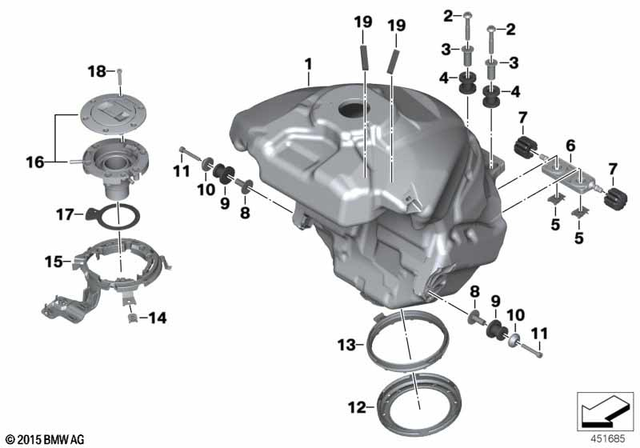 19
19
2
2
3
3
1
4
4
18
7
6
7
16
11
10
9
8
5
5
17
15
8
9
10
11
14
13
12
© 2015 BMW AG
451685