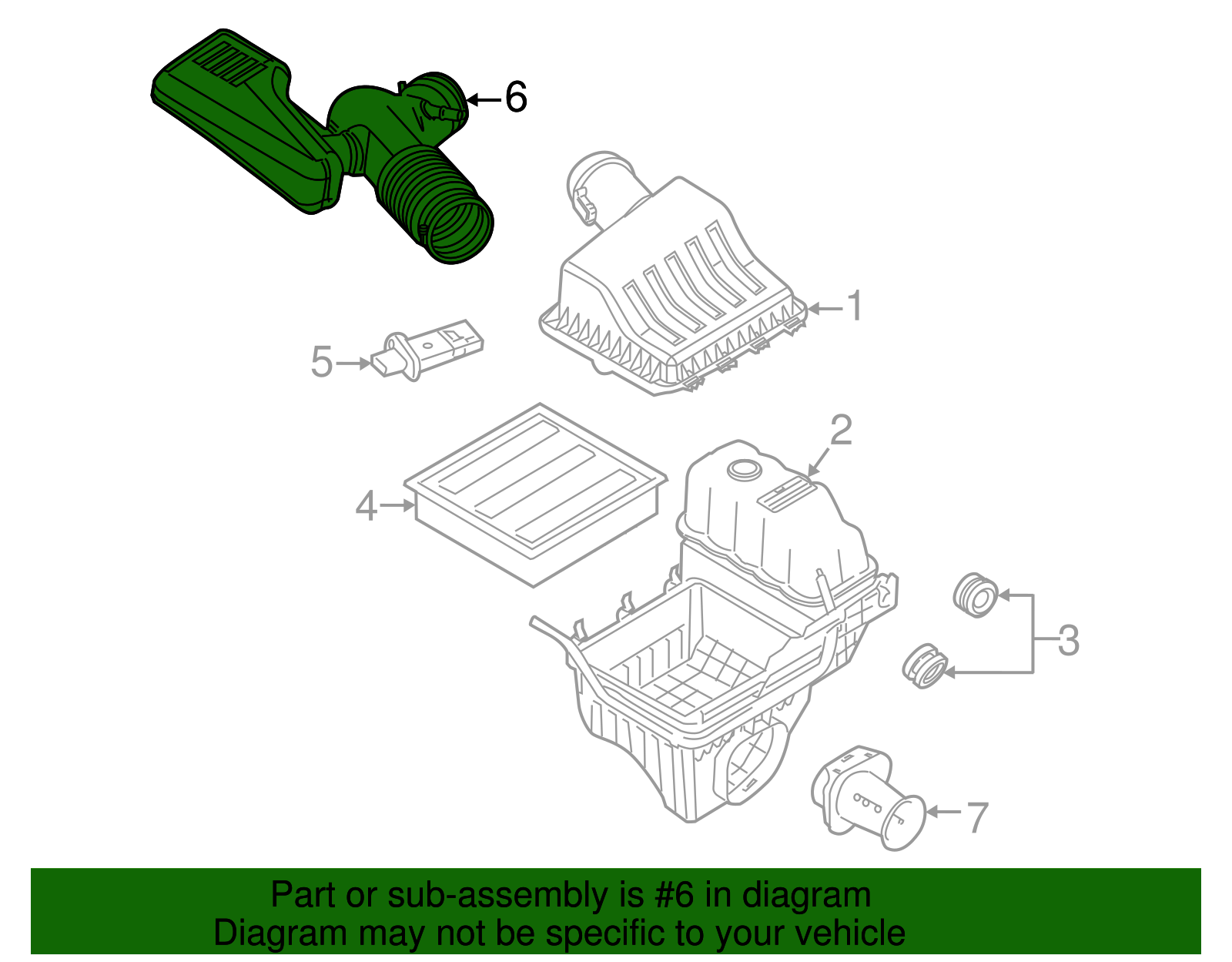 6
1
5
2
4
3
7

Part or sub-assembly is #6 in diagram
Diagram may not be specific to your vehicle