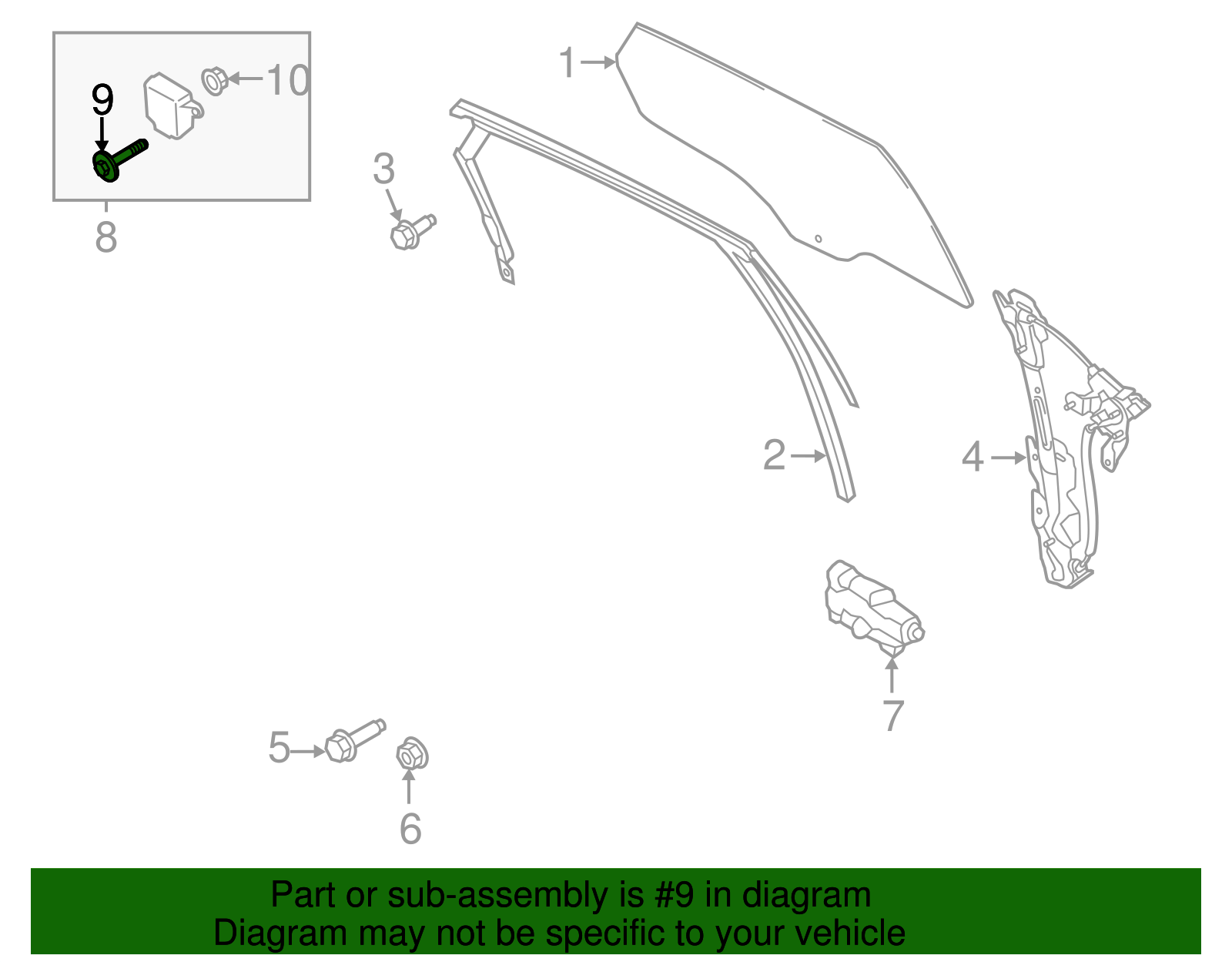 9
10
8
1
3
2
4
7
5
6

Part or sub-assembly is #9 in diagram
Diagram may not be specific to your vehicle