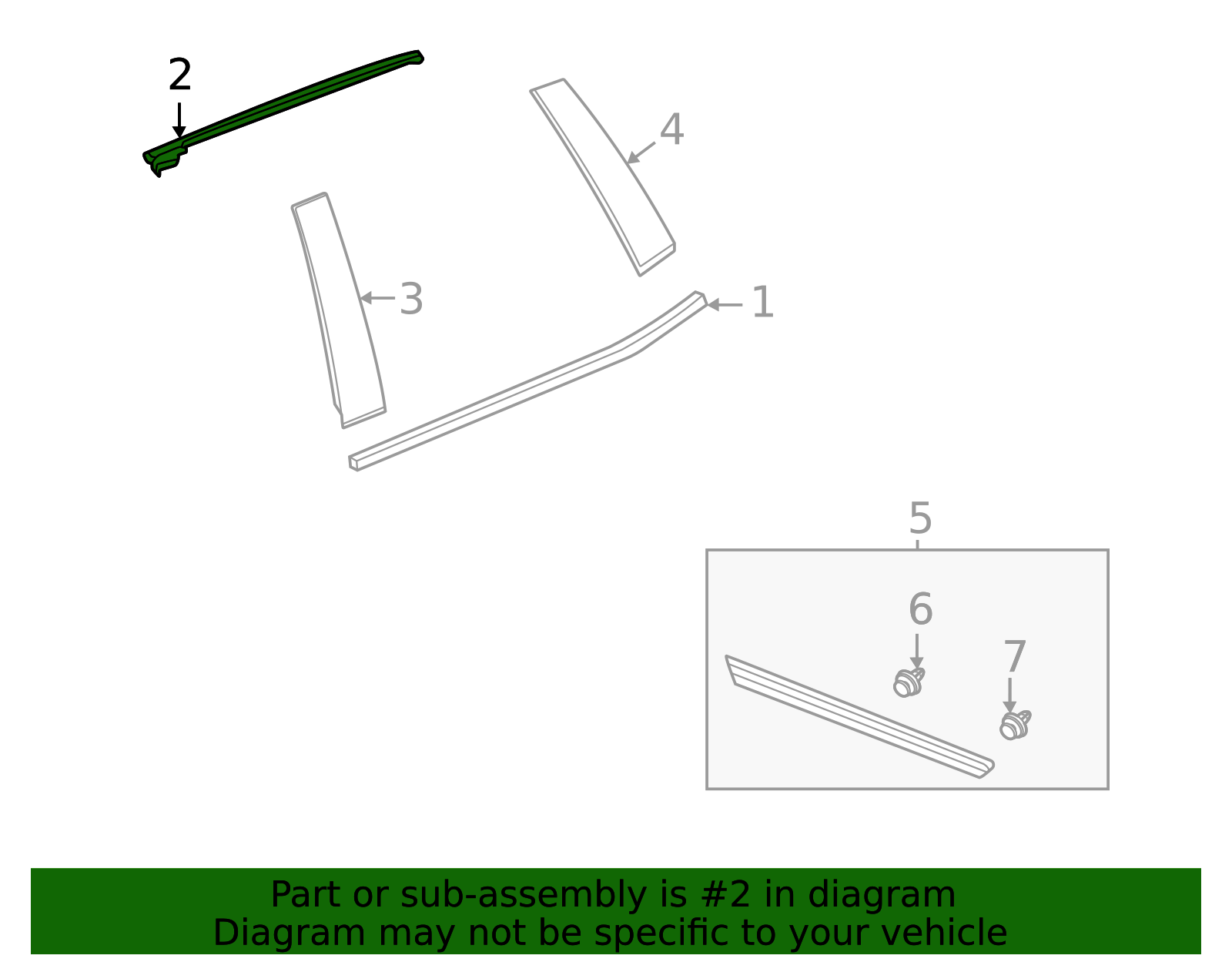 2
4
3
1
5
6
7

Part or sub-assembly is #2 in diagram
Diagram may not be specific to your vehicle