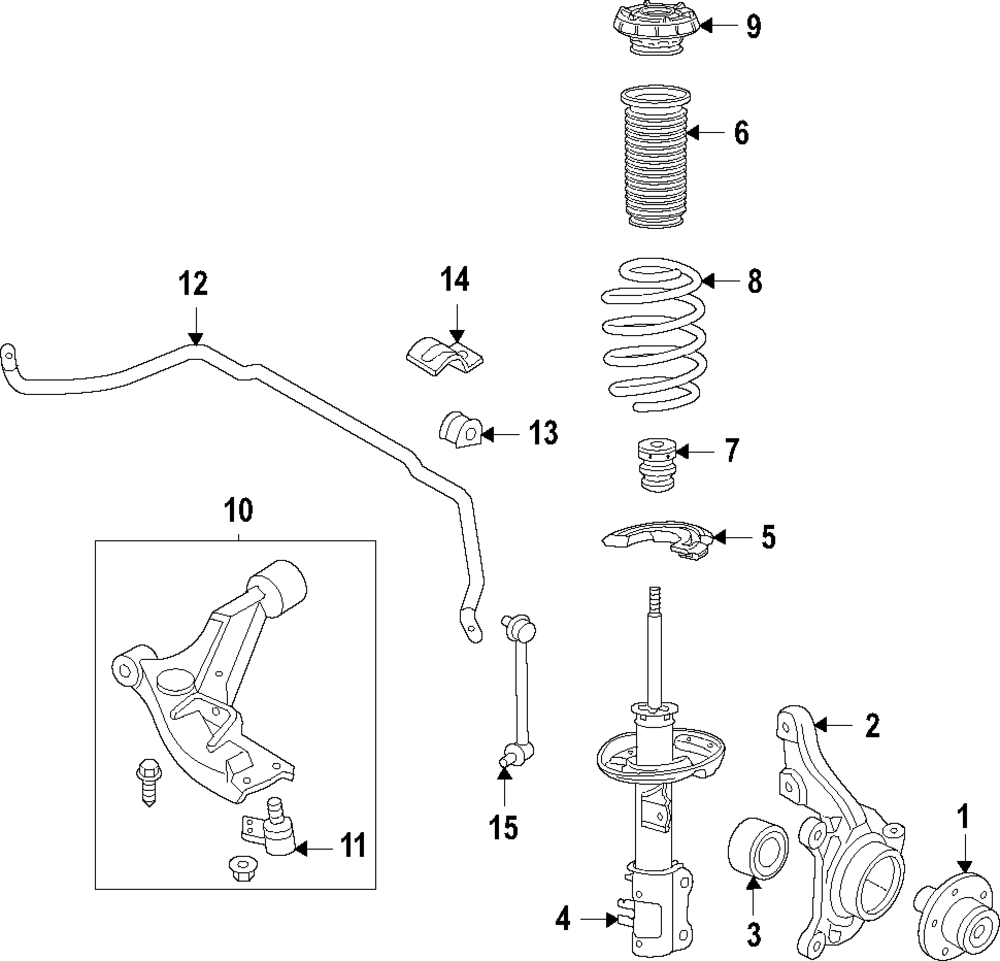 9
6
12
14
8
13
7
10
5
2
15
11
1
4
3