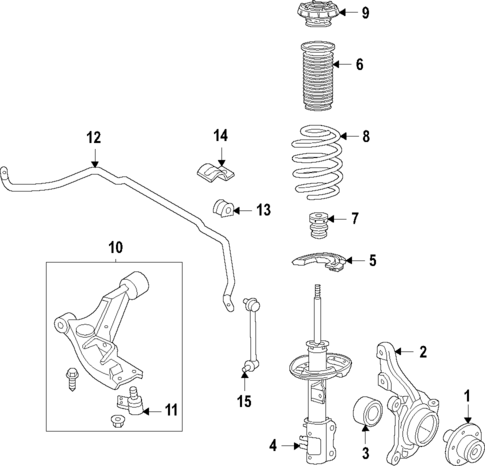 9
6
12
14
8
13
7
10
5
2
15
11
1
4
3