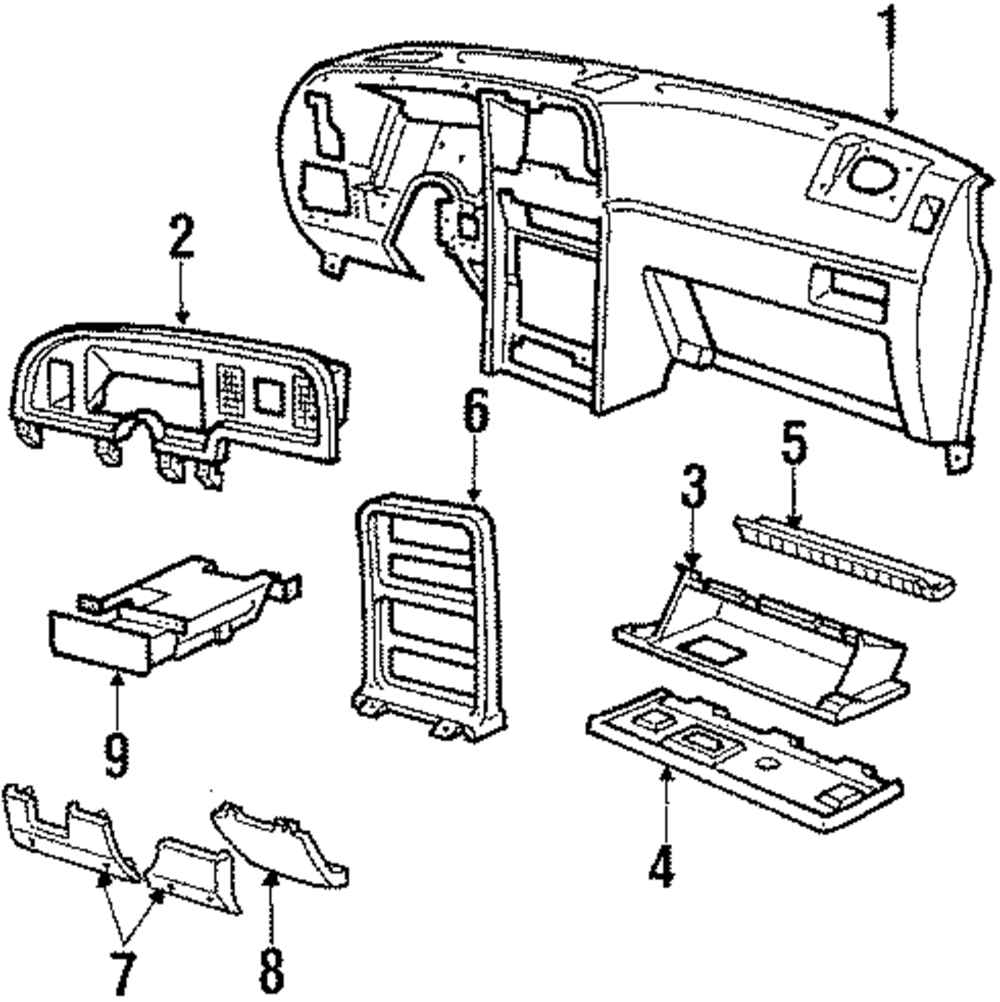 1
2
6
5
3
9
4
7
8