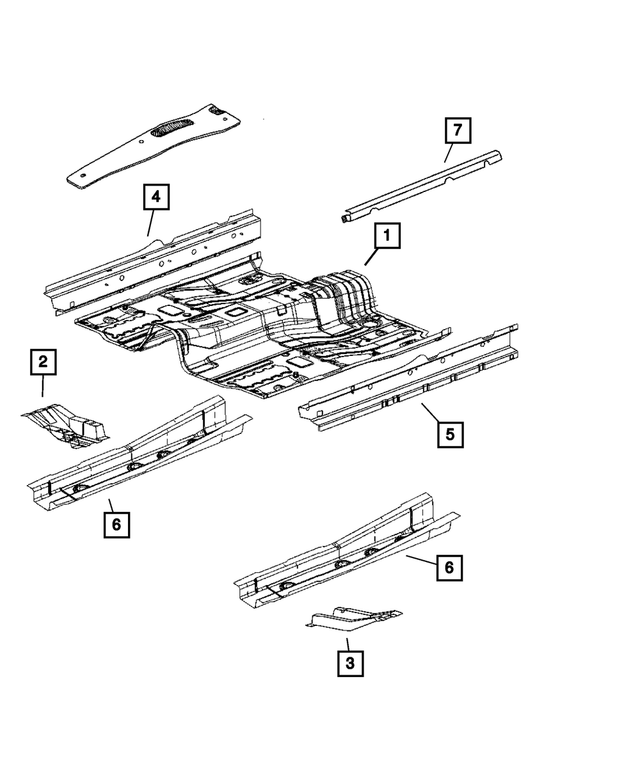 7
4
1
2
5
6
6
3