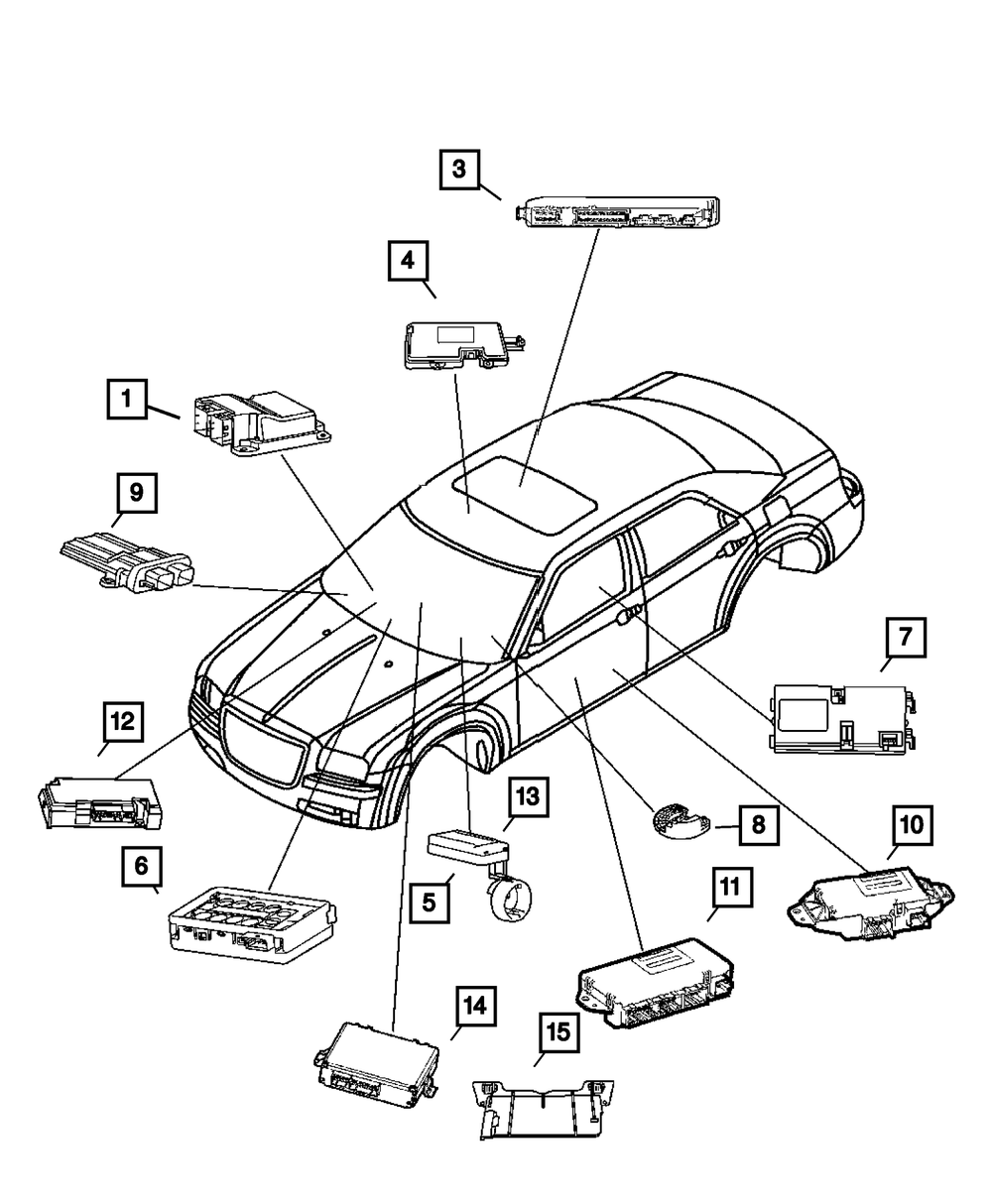 3
4
1
9
7
12
13
8
10
6
5
11
14
15