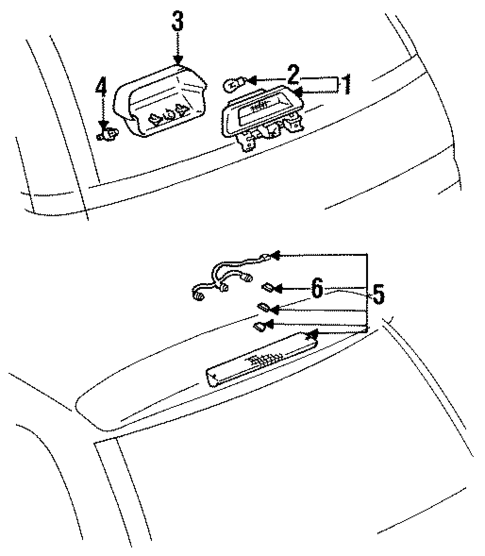 3
4
2
1
6
5