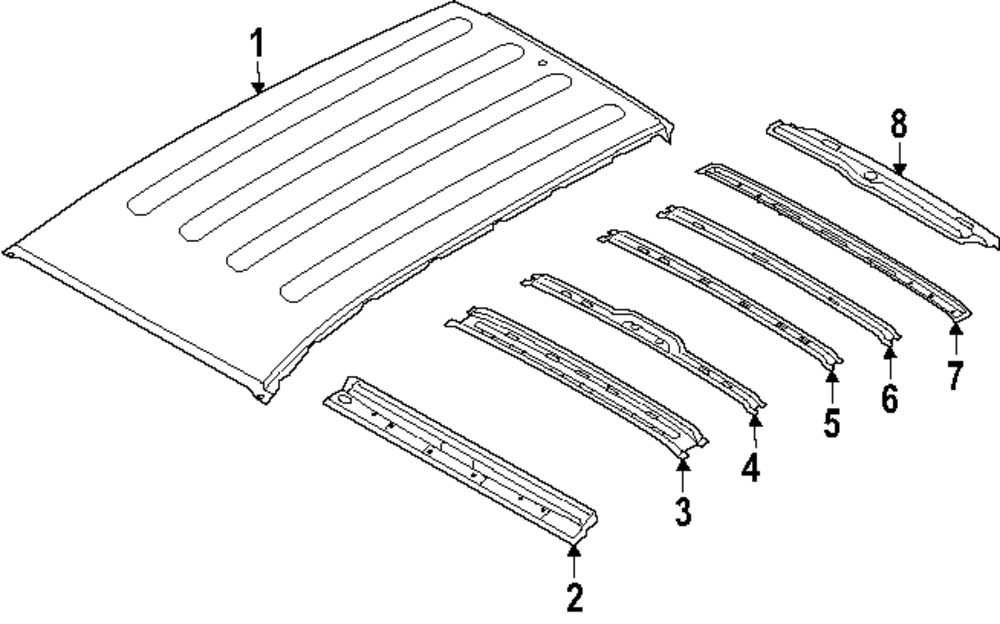 1
8
7
6
5
4
3
2