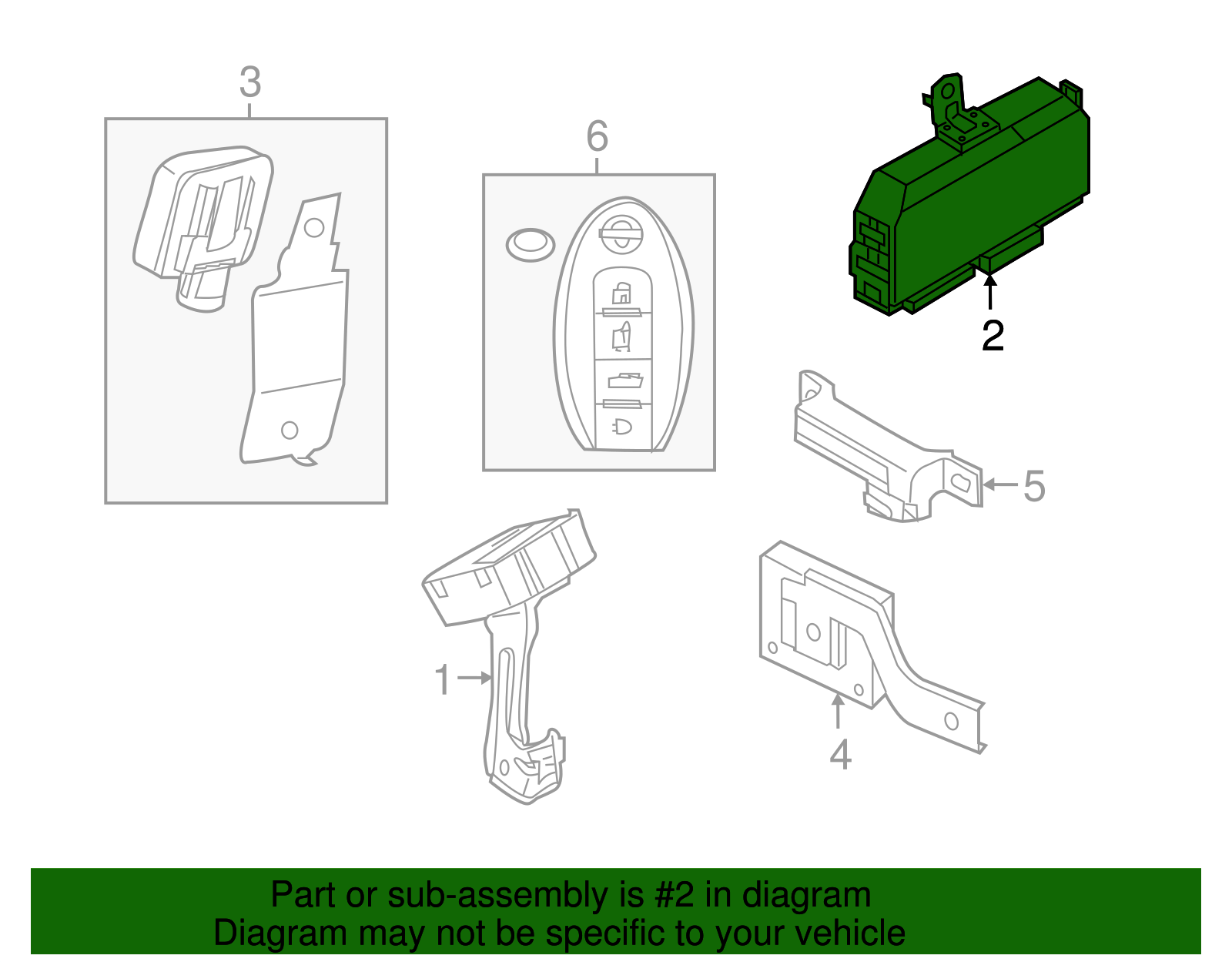 3

6

2

5

1

4

Part or sub-assembly is #2 in diagram
Diagram may not be specific to your vehicle