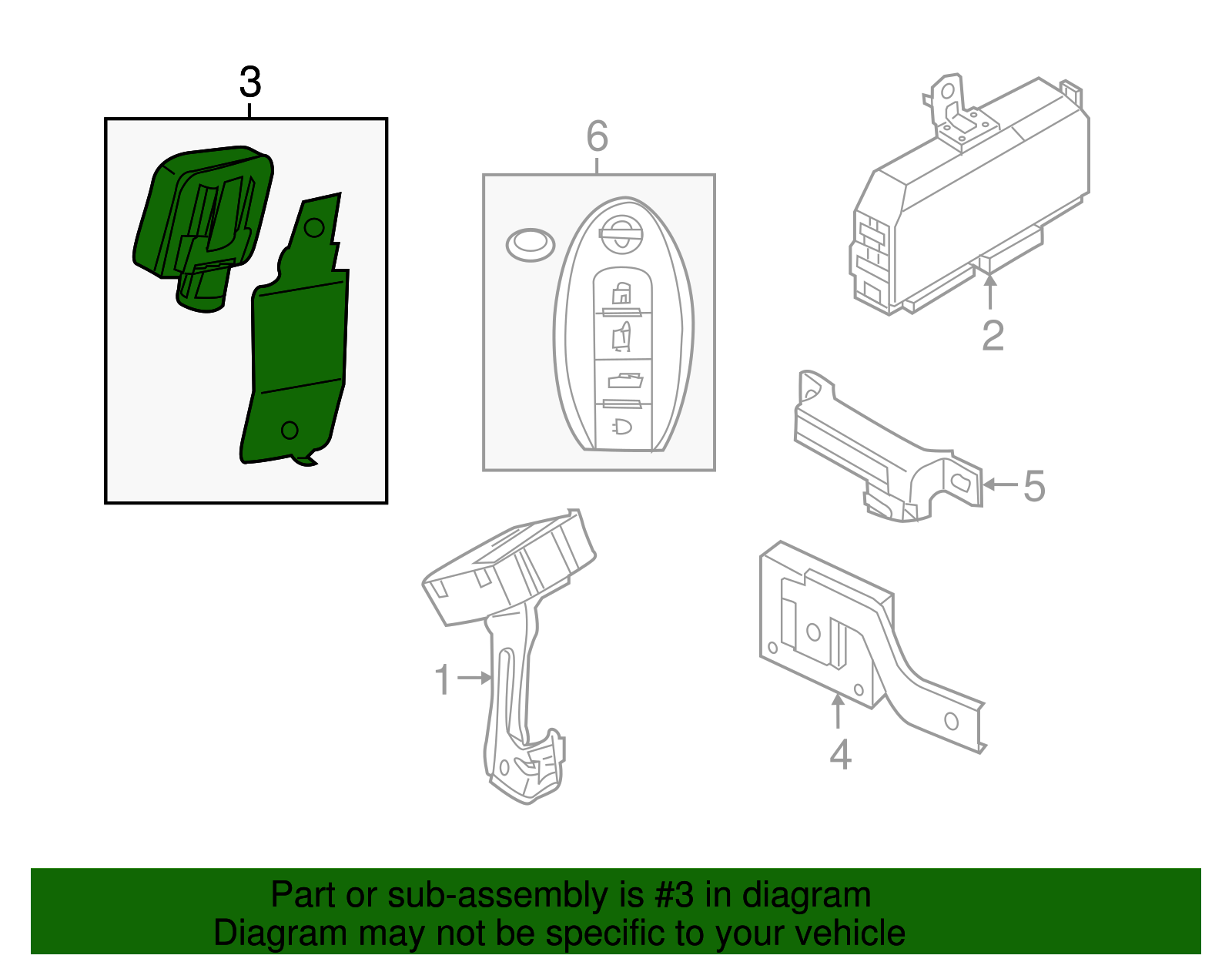 3

6

2

5

1

4

Part or sub-assembly is #3 in diagram
Diagram may not be specific to your vehicle