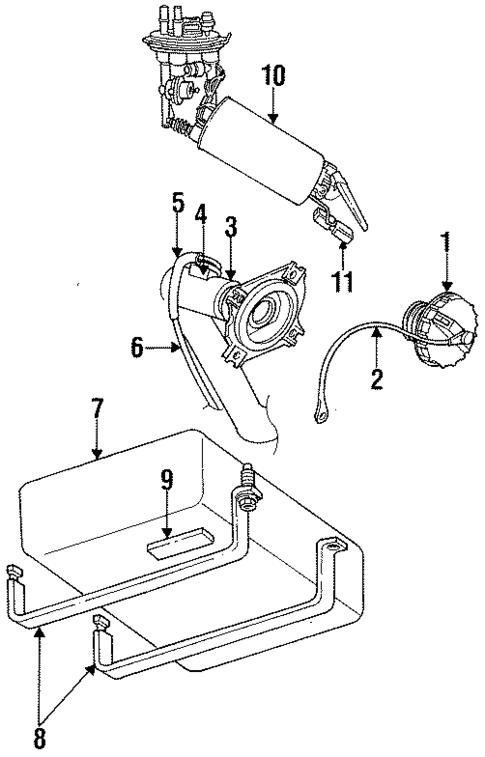 10
5
4
3
11
1
6
2
7
9
8