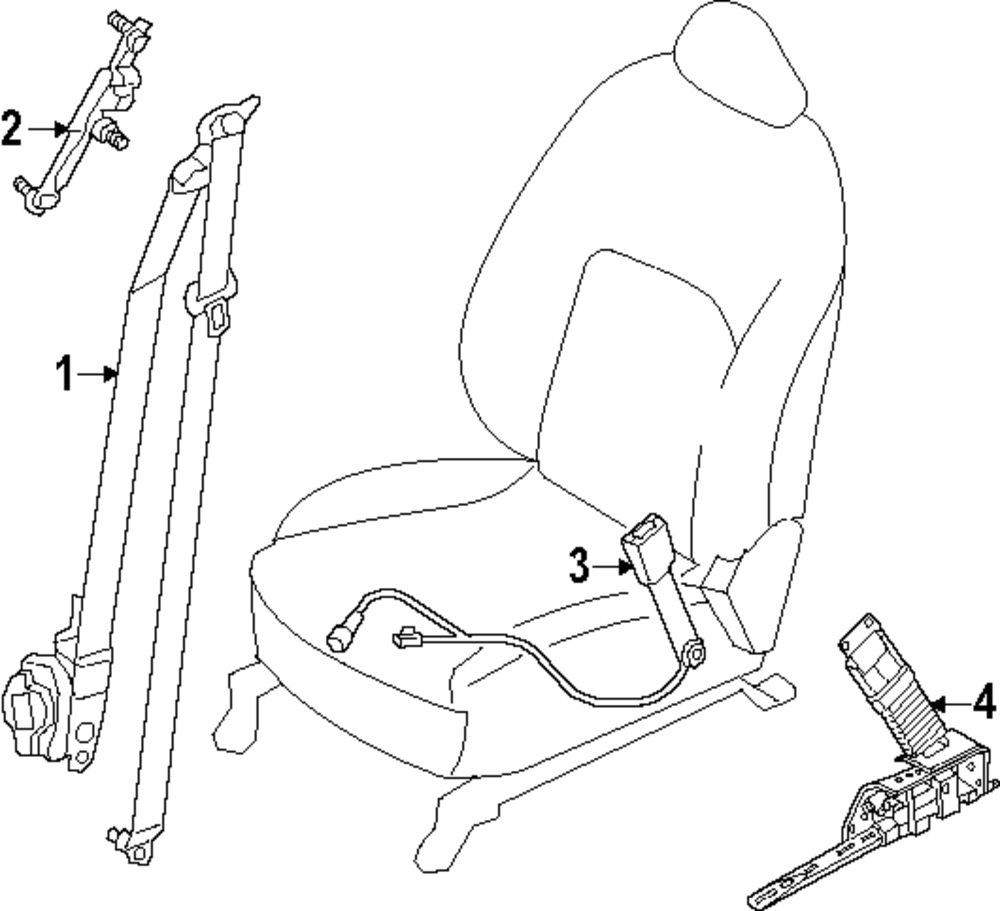 2
1
3
4