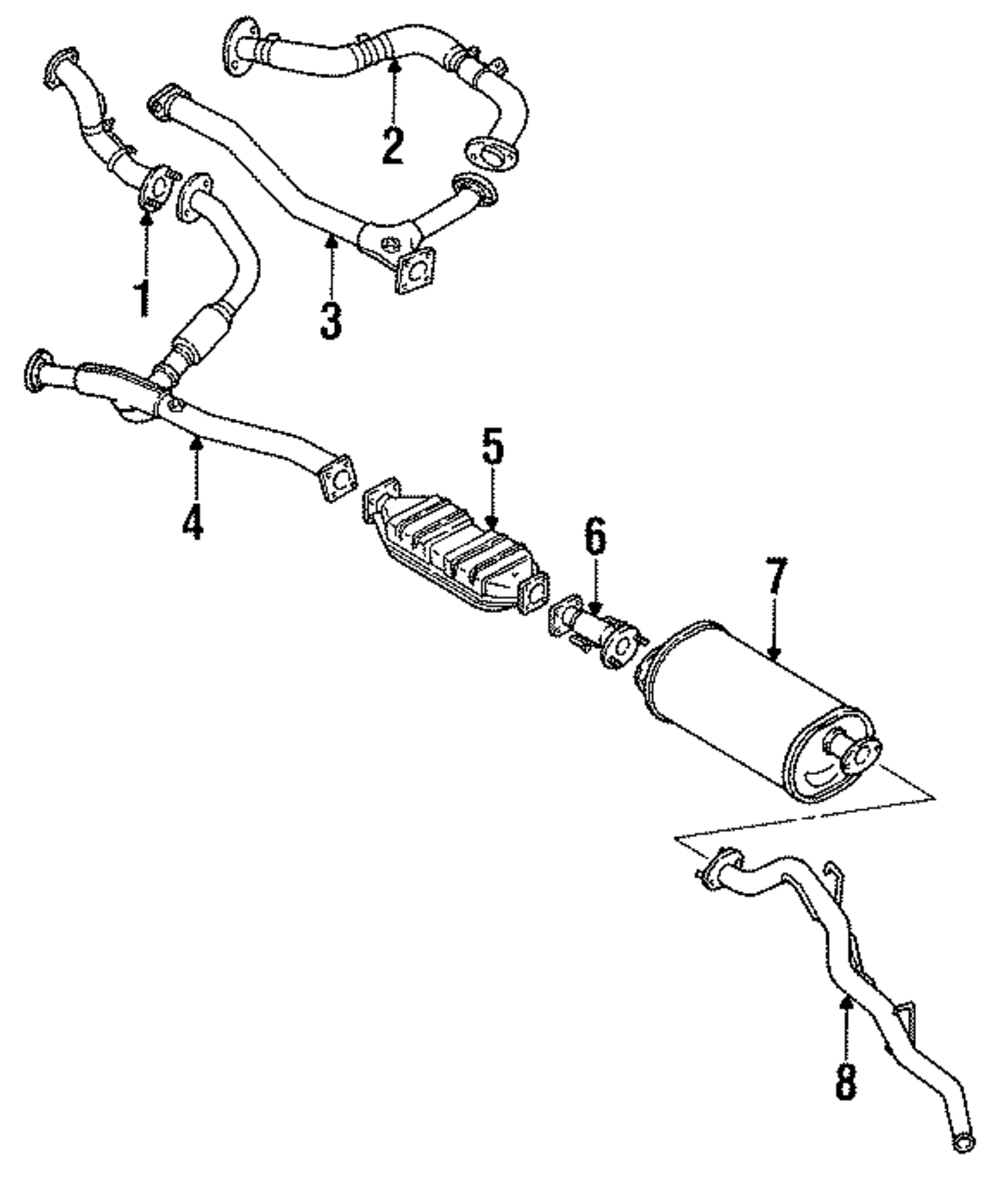 2
1
3
4
5
6
7
8