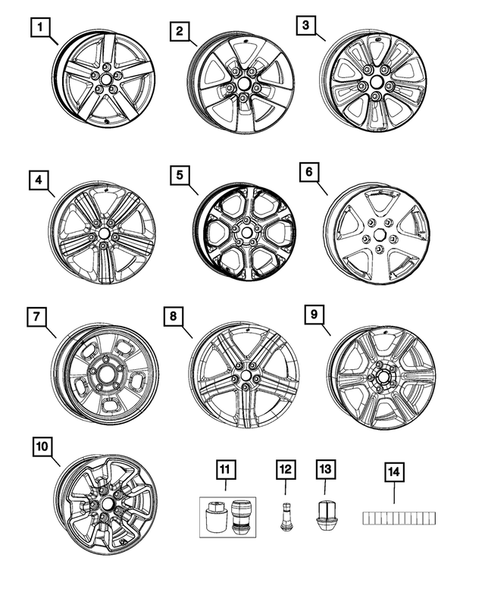 1
2
3
4
5
6
7
8
9
10
11
12
13
14