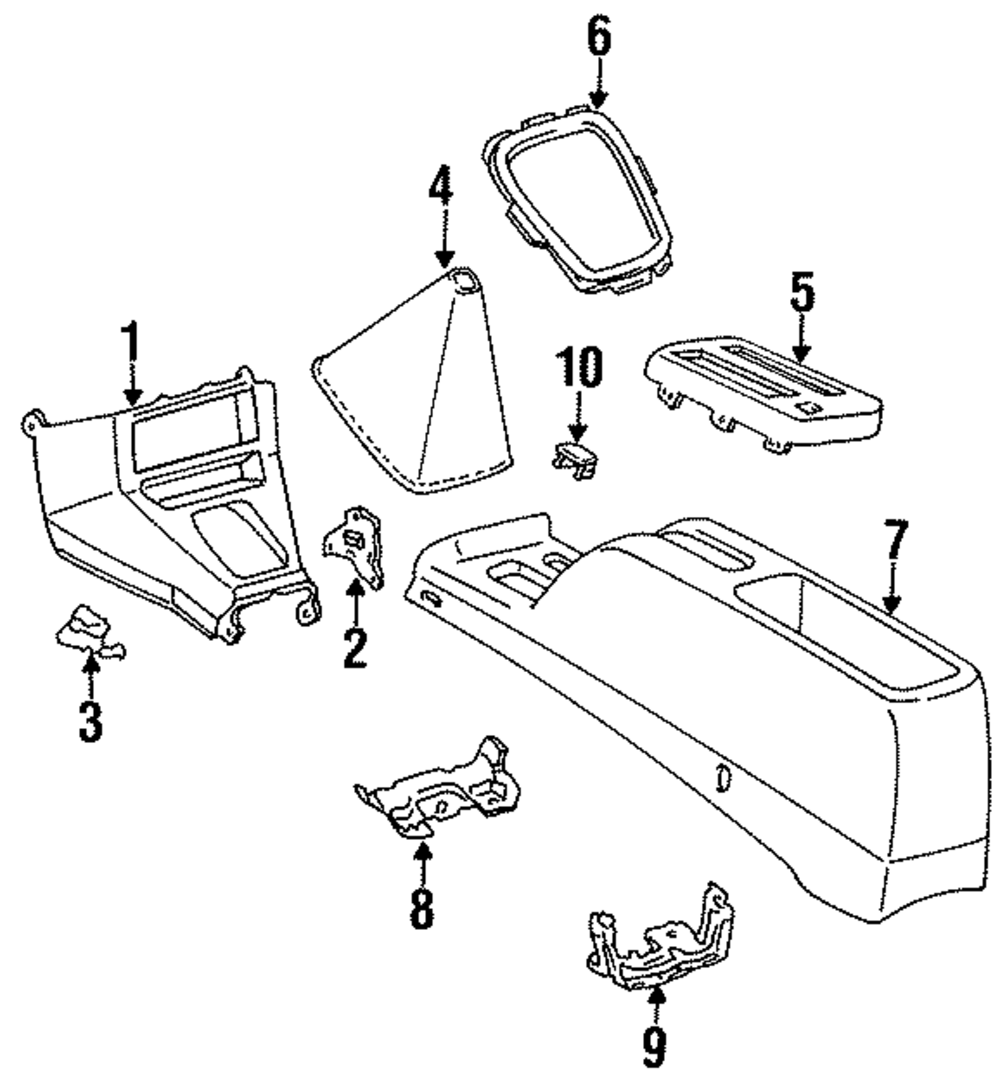 6
4
5
1
10
7
2
3
8
9