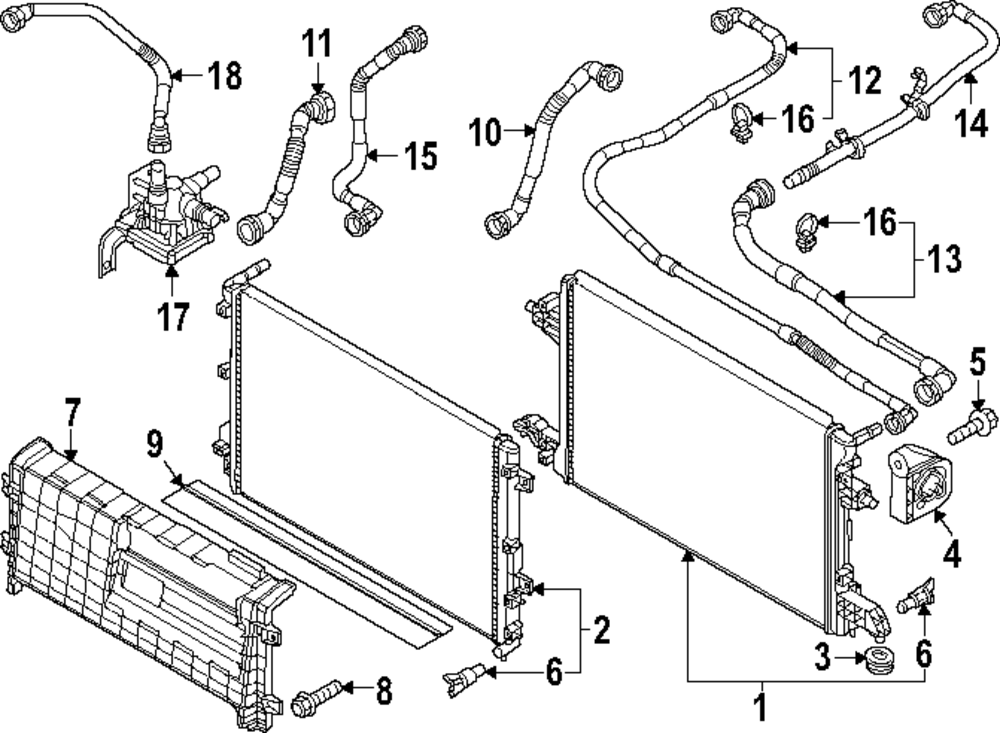 18
11
15
10
12
16
14
16
13
17
5
7
9
4
2
6
3
6
8
1