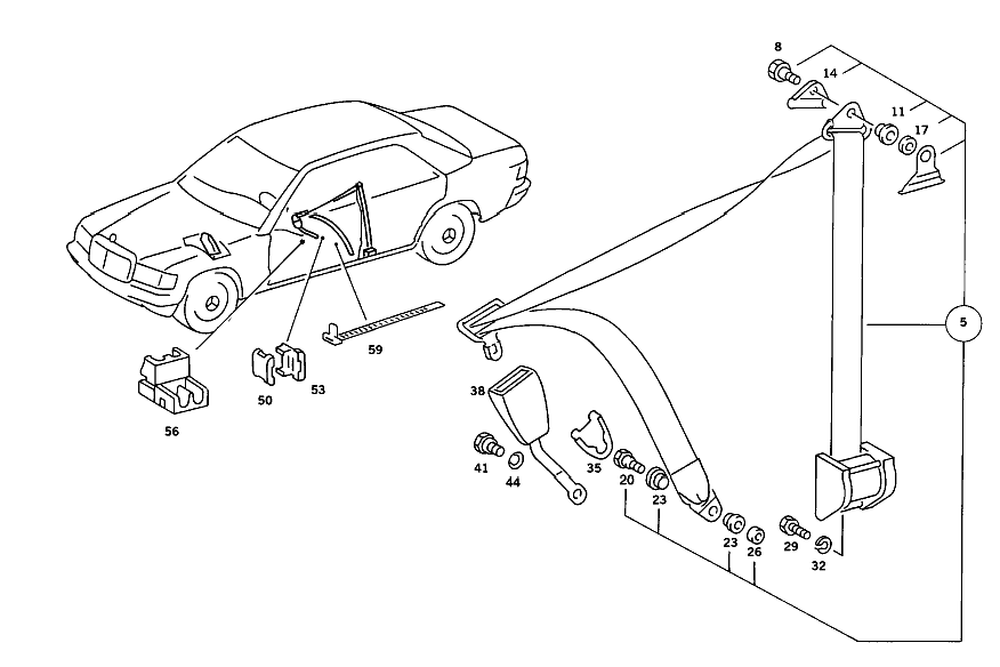 8
14
11
17
5
59
50
53
56
38
41
44
35
20
23
23
26
29
32