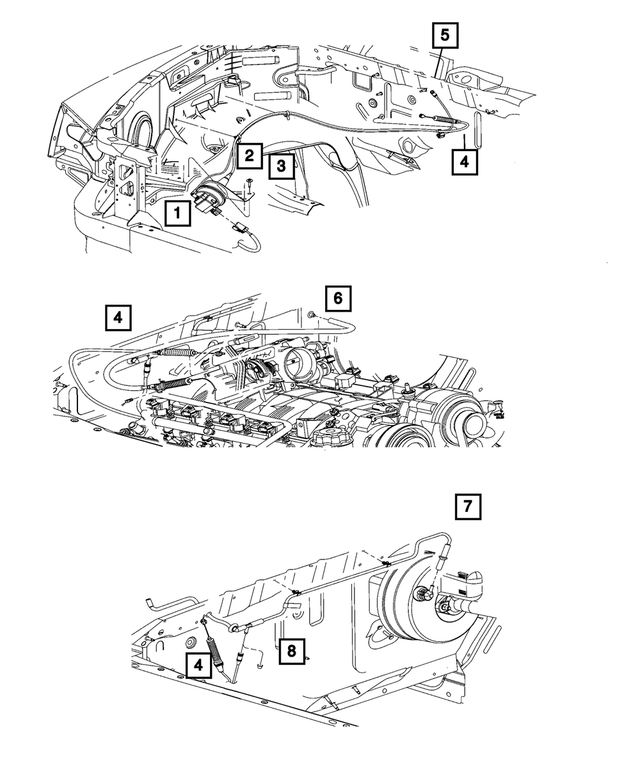 5
2
3
4
1
4
6
7
8
4