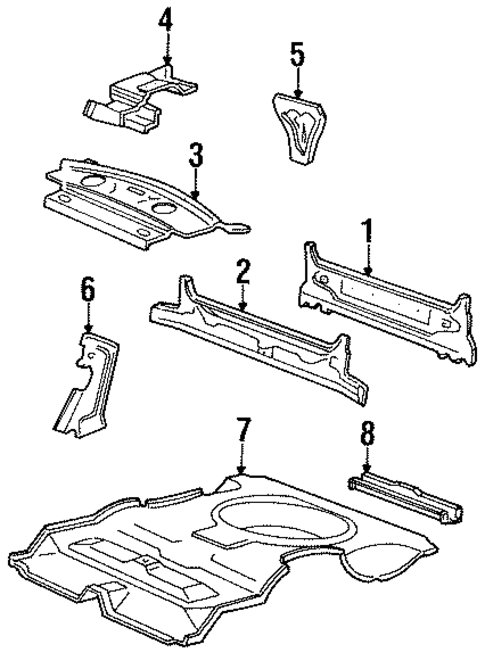 4
5
3
1
2
6
7
8