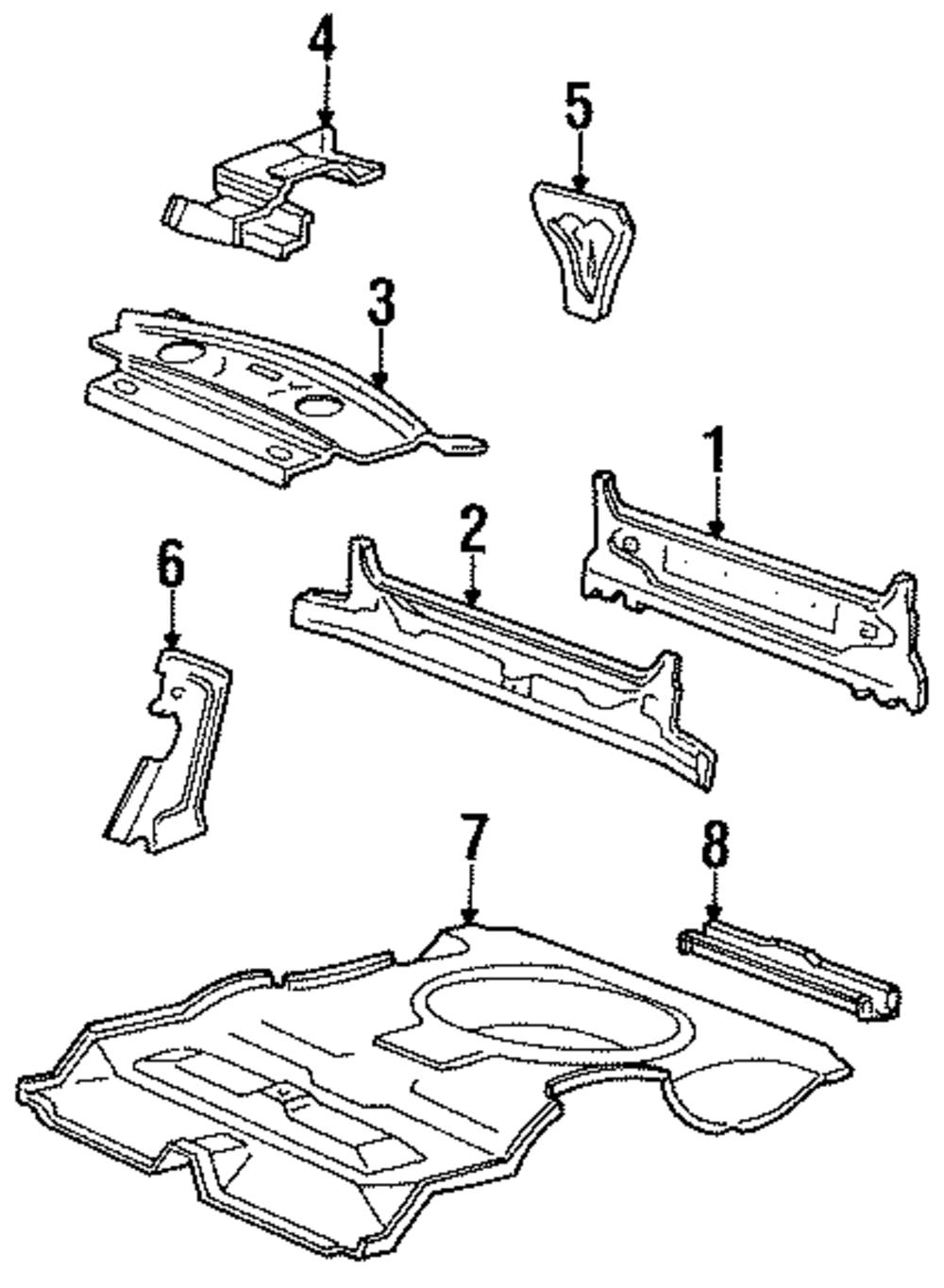 4
5
3
1
2
6
7
8