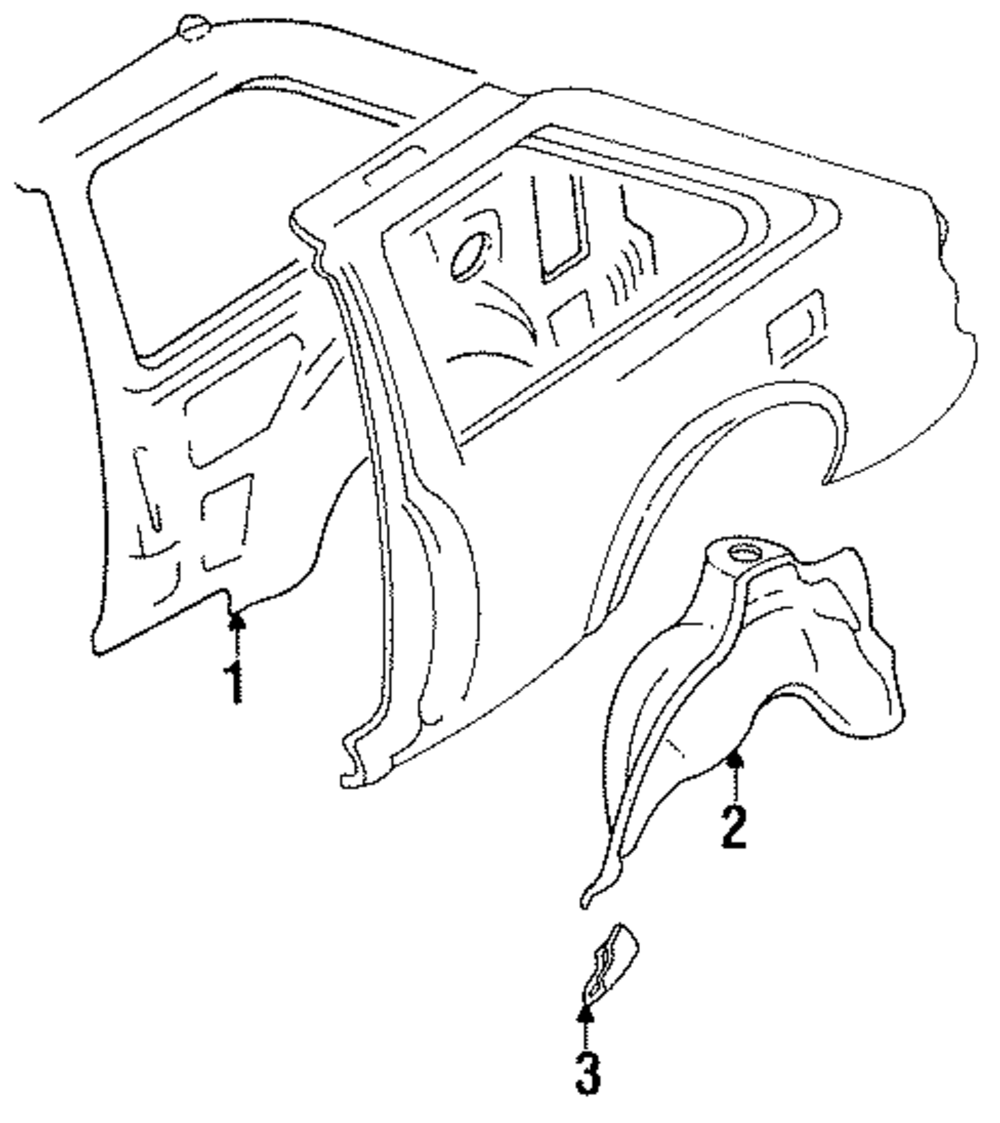 1

2

3