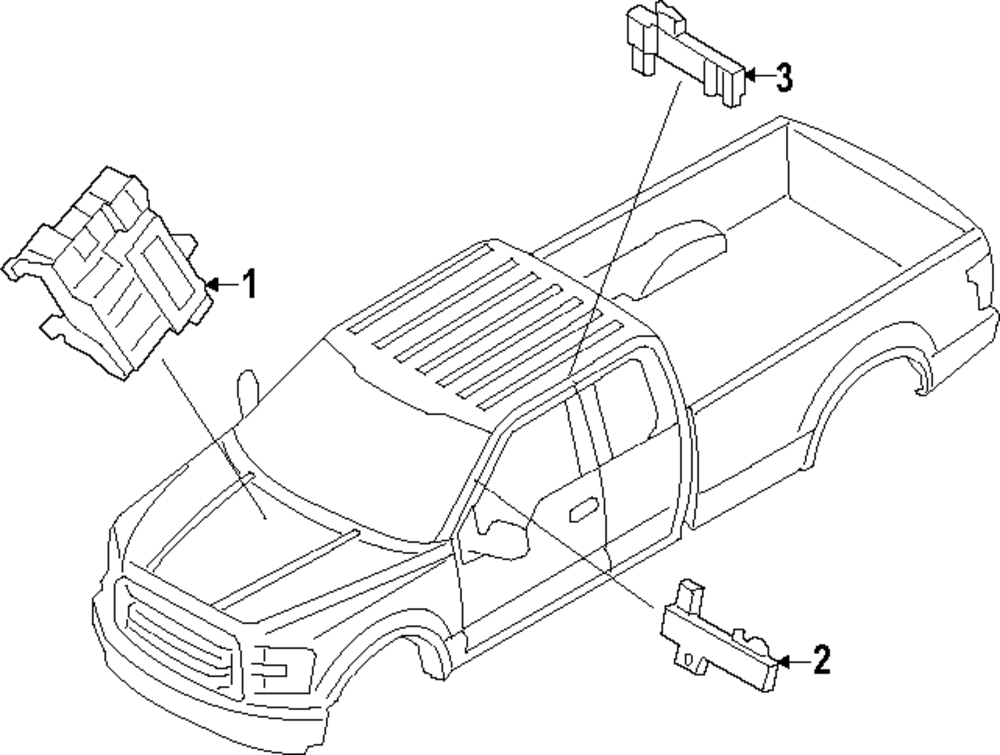 3
1
2